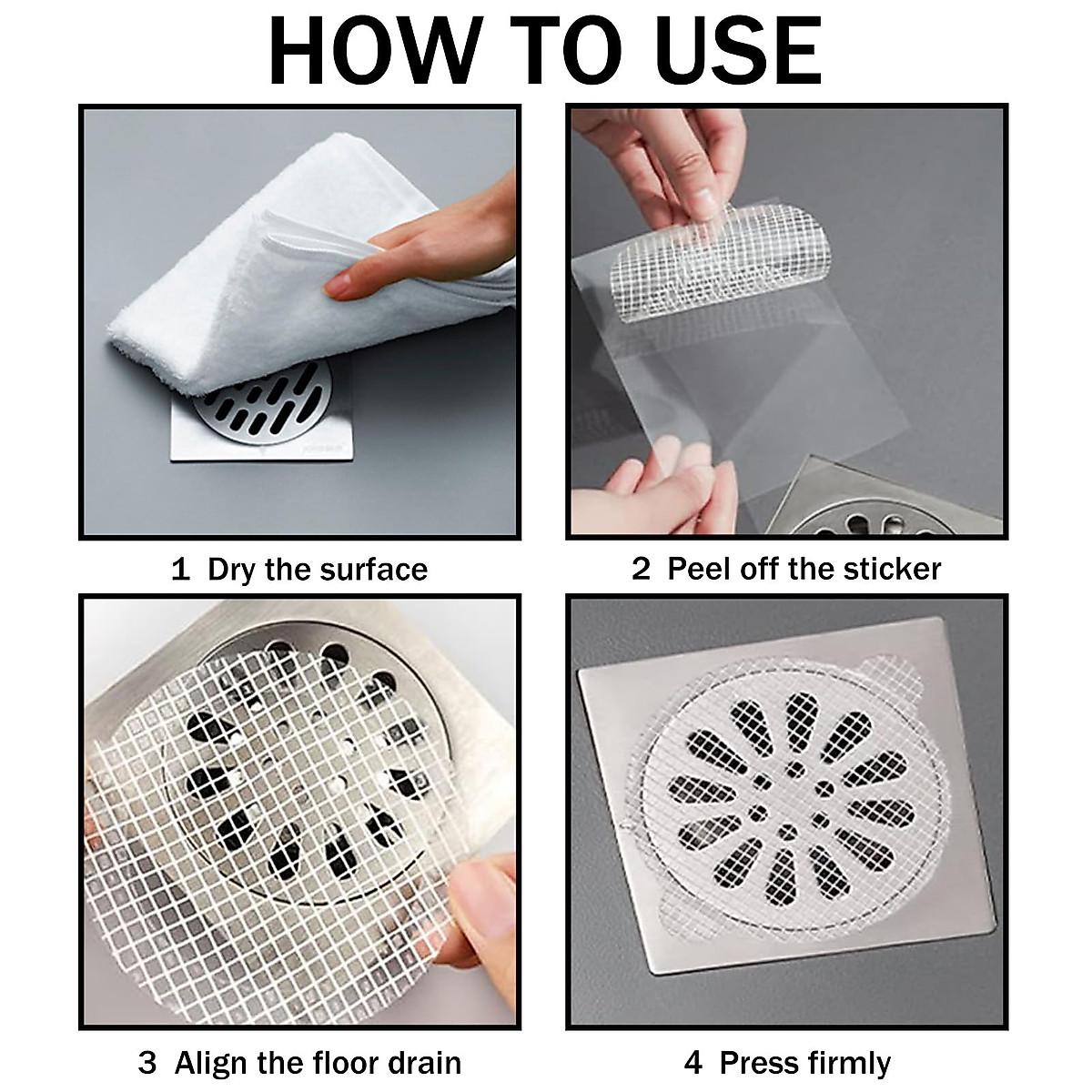 HOW TO USE

1 Dry the surface

2 Peel off the sticker

3 Align the floor drain

4 Press firmly