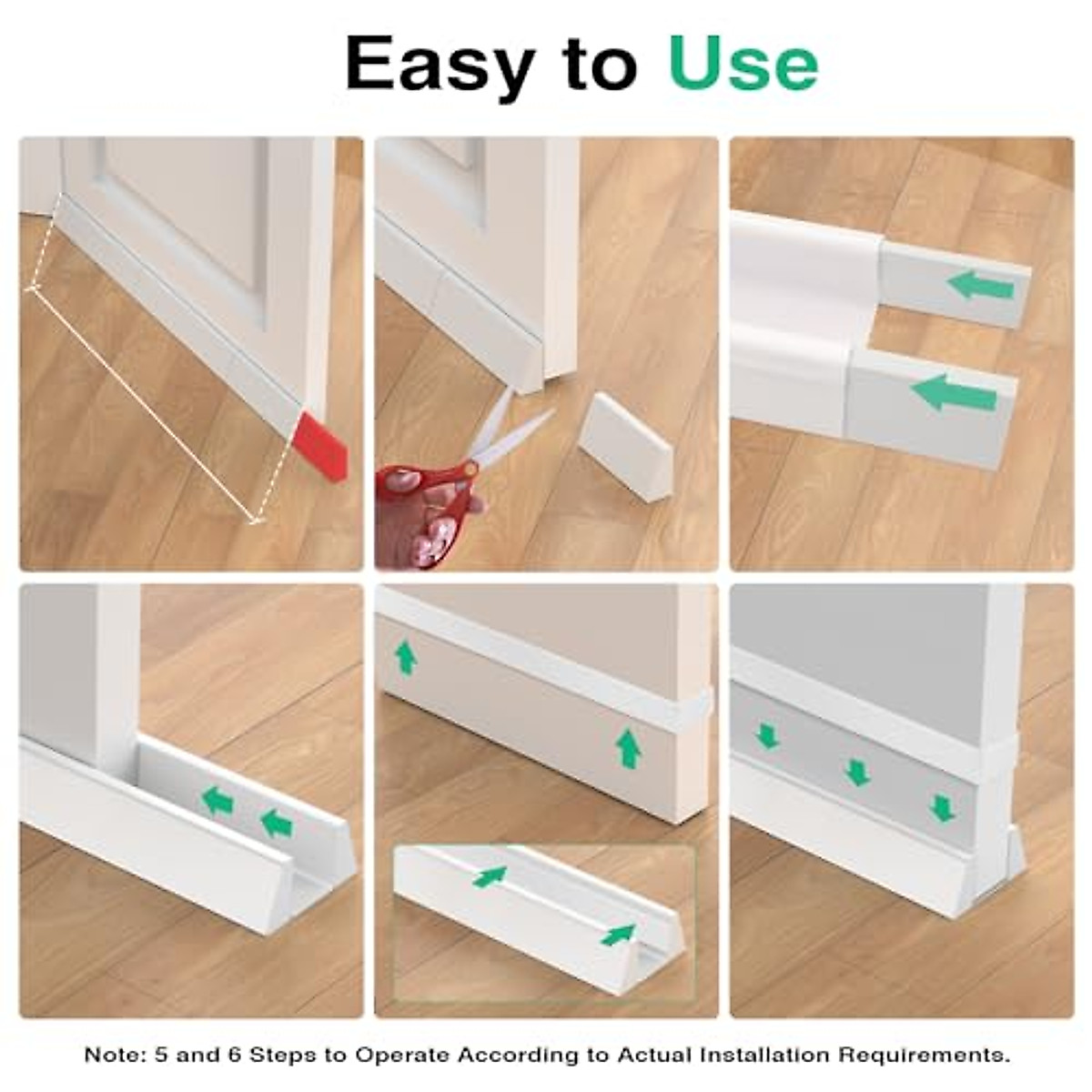 Easy to Use

Note: 5 and 6 Steps to Operate According to Actual Installation Requirements.