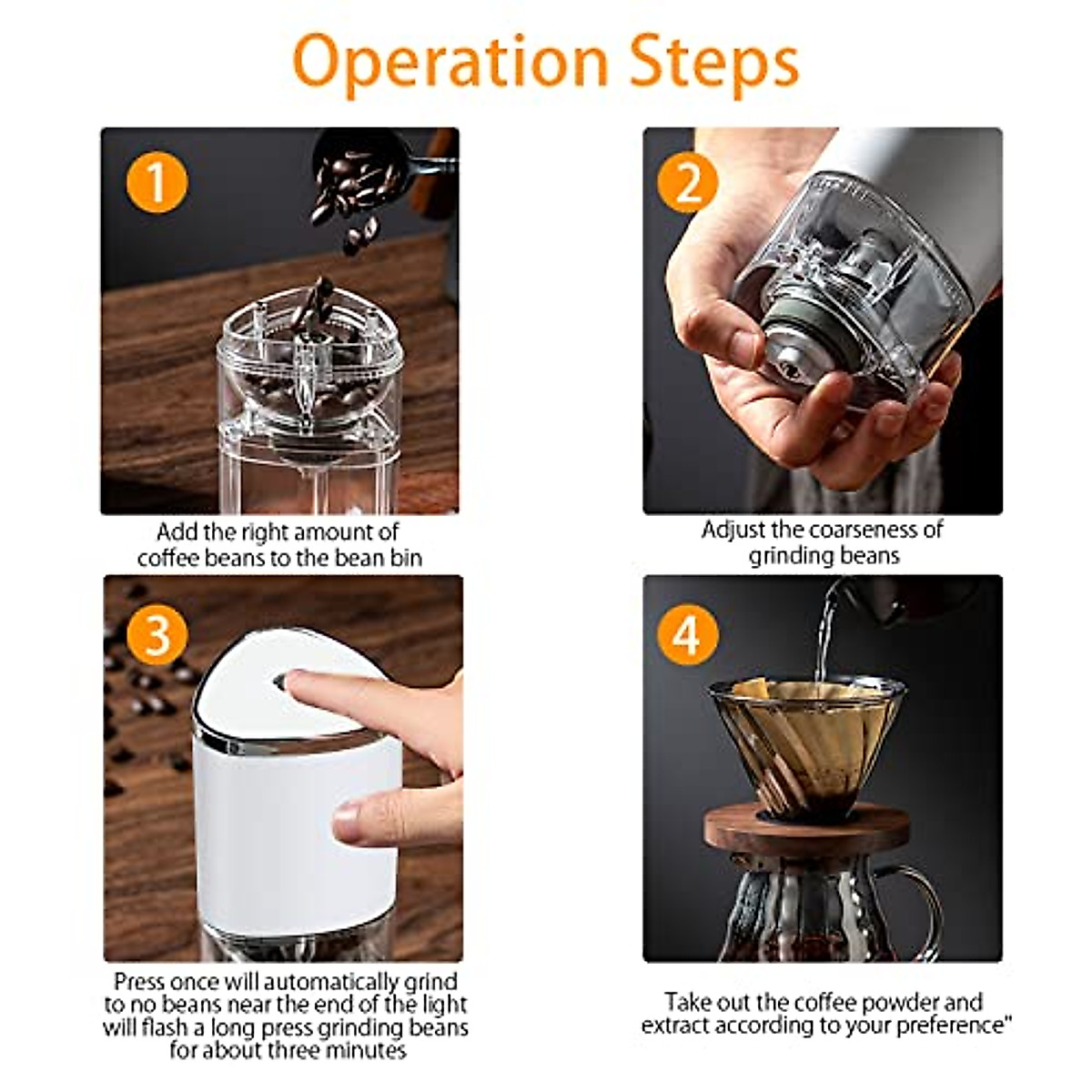 Operation Steps

1

Add the right amount of coffee beans to the bean bin

2

Adjust the coarseness of grinding beans

3

Press once will automatically grind to no beans near the end of the light will flash a long press grinding beans for about three minutes

4

Take out the coffee powder and extract according to your preference"