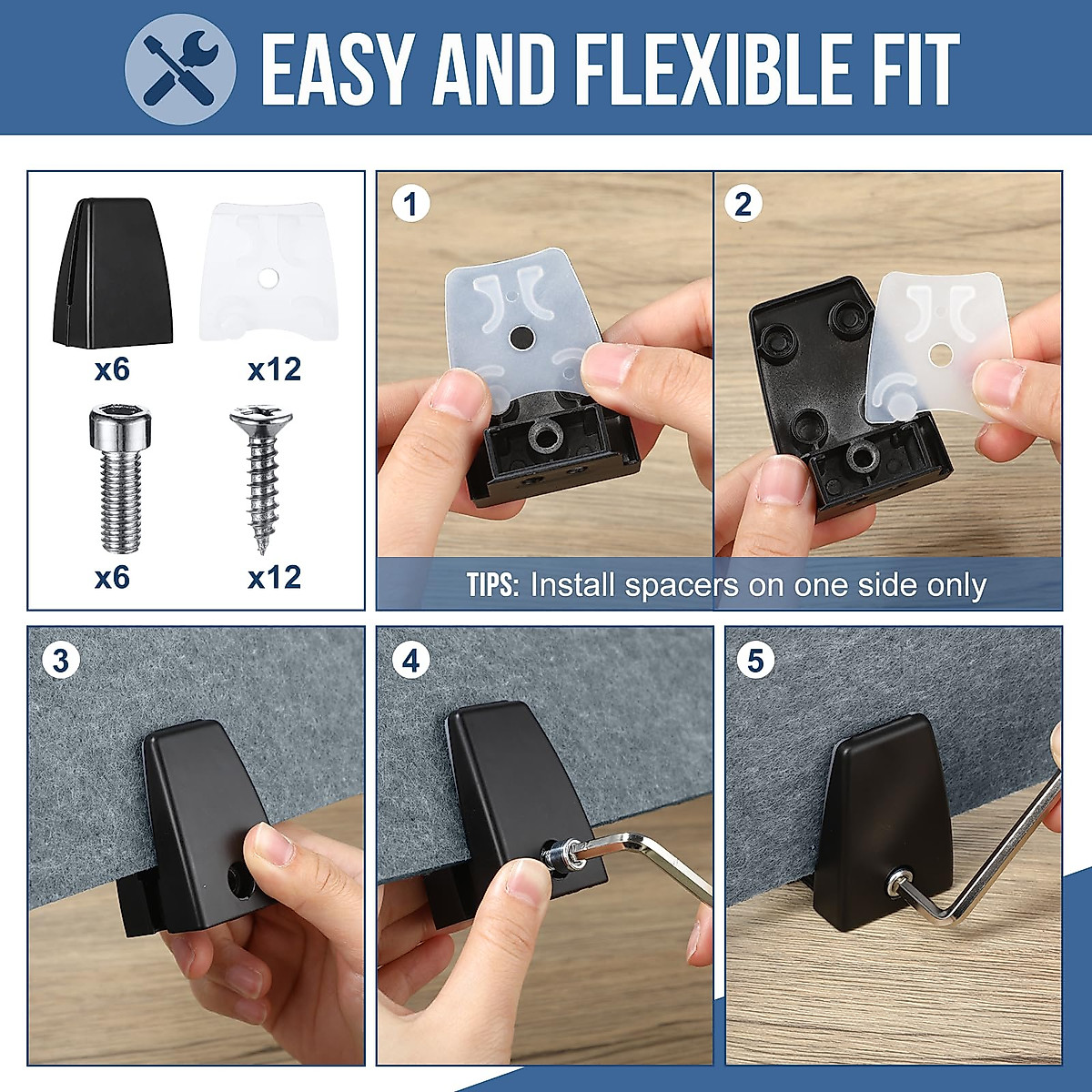 EASY AND FLEXIBLE FIT

x6

x12

x6

x12

1

2

TIPS: Install spacers on one side only

3

4

5