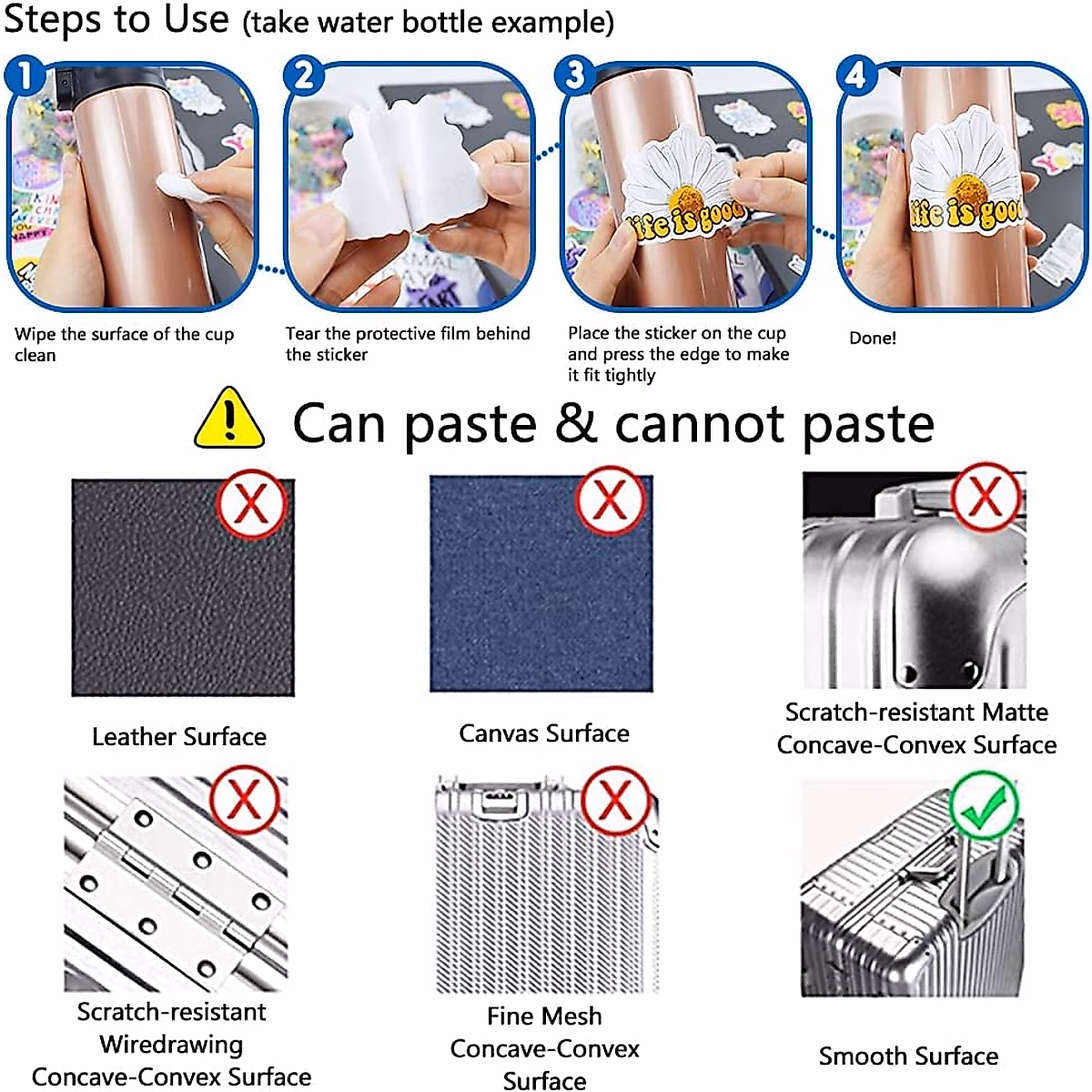 Steps to Use (take water bottle example)

1
Wipe the surface of the cup clean

2
Tear the protective film behind the sticker

3
life is good
Place the sticker on the cup and press the edge to make it fit tightly

4
life is good
Done!

Can paste & cannot paste

Leather Surface

Canvas Surface

Scratch-resistant Matte Concave-Convex Surface

Scratch-resistant Wiredrawing Concave-Convex Surface

Fine Mesh Concave-Convex Surface

Smooth Surface