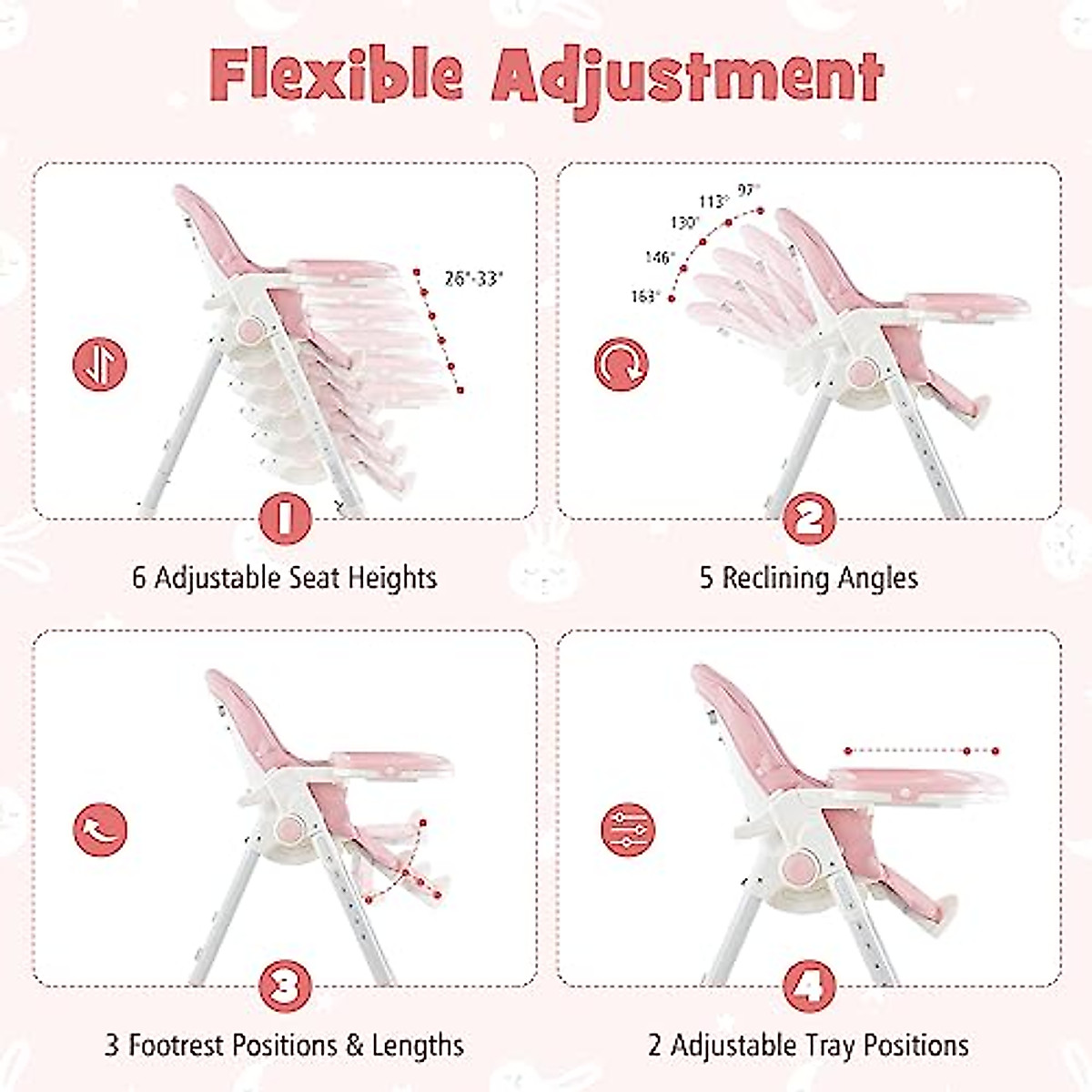 Flexible Adjustment

26"-33"

1

6 Adjustable Seat Heights

97°
113°
130°
146°
163°

2

5 Reclining Angles

3

3 Footrest Positions & Lengths

4

2 Adjustable Tray Positions