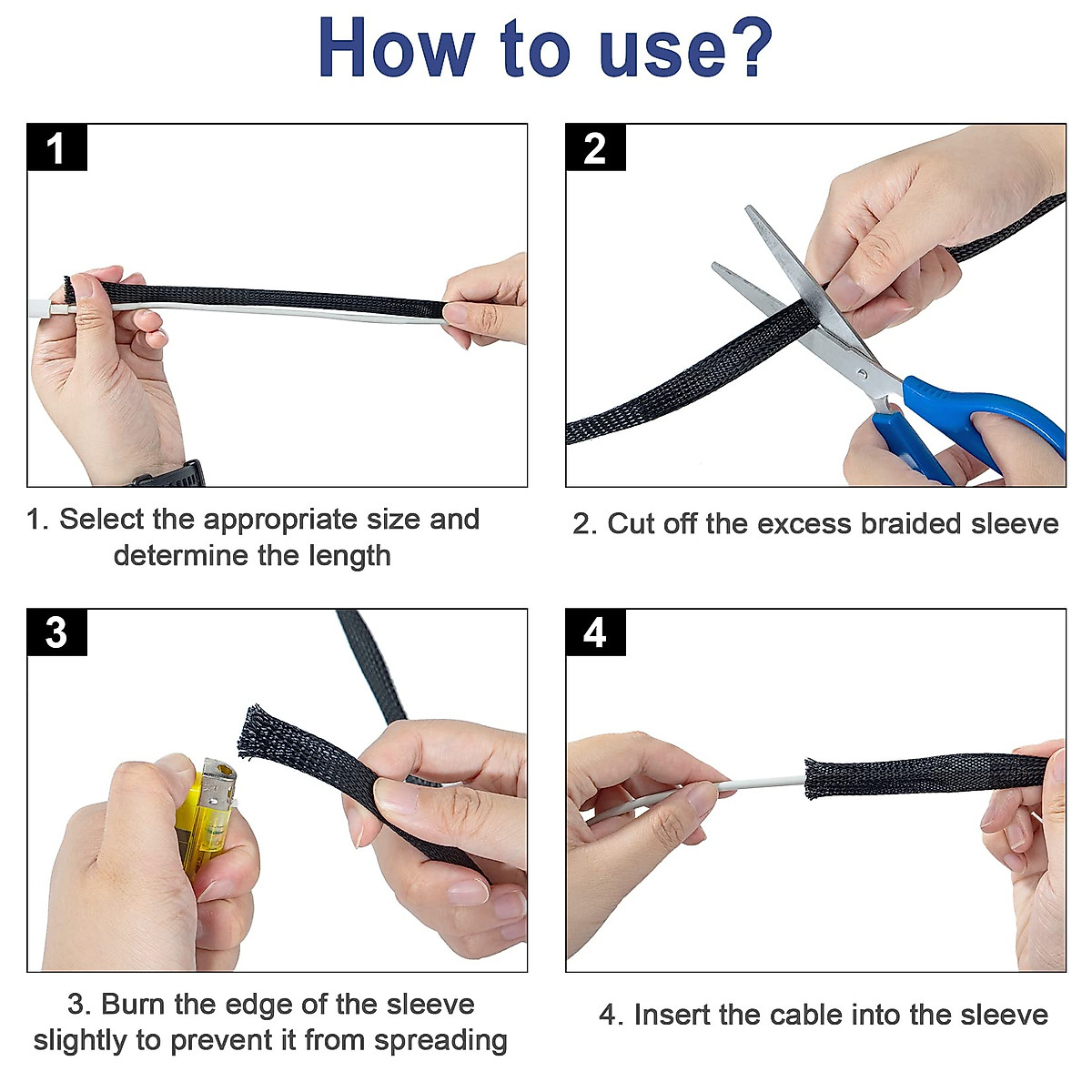 How to use?

1

1. Select the appropriate size and determine the length

2

2. Cut off the excess braided sleeve

3

3. Burn the edge of the sleeve slightly to prevent it from spreading

4

4. Insert the cable into the sleeve