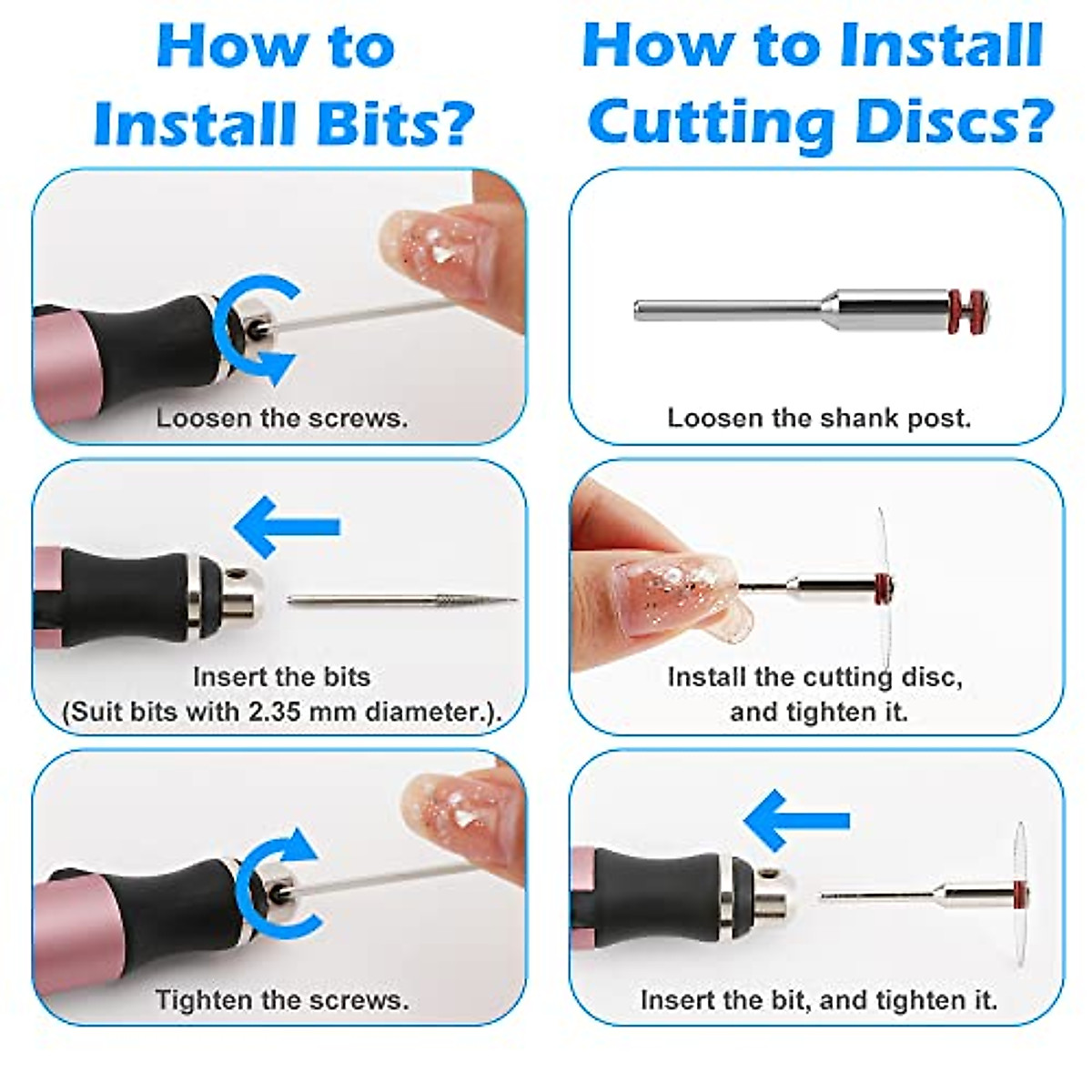 How to Install Bits?

Loosen the screws.

Insert the bits
(Suit bits with 2.35 mm diameter.).

Tighten the screws.

How to Install Cutting Discs?

Loosen the shank post.

Install the cutting disc, and tighten it.

Insert the bit, and tighten it.