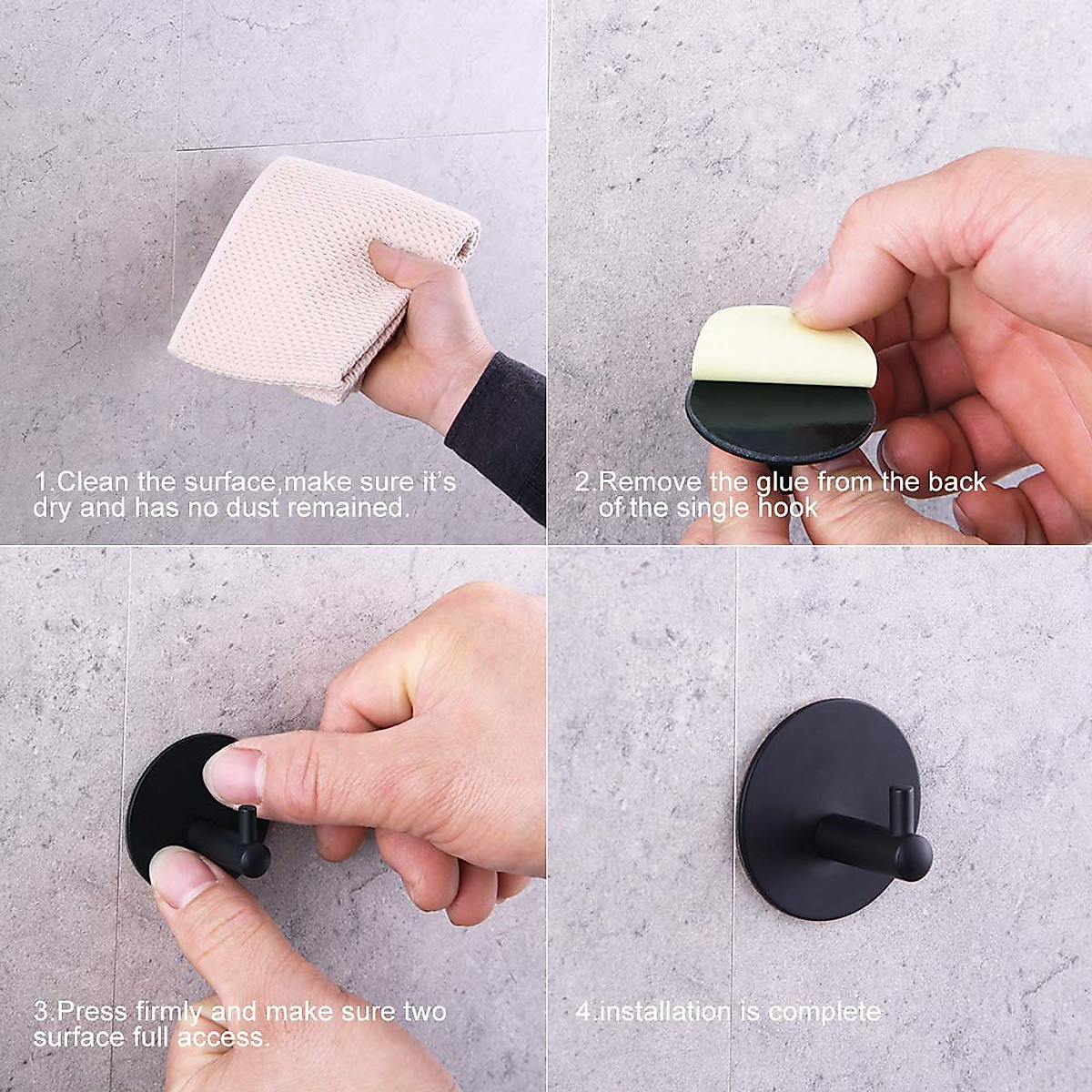 1.Clean the surface,make sure it's dry and has no dust remained.

2.Remove the glue from the back of the single hook

3.Press firmly and make sure two surface full access.

4.installation is complete