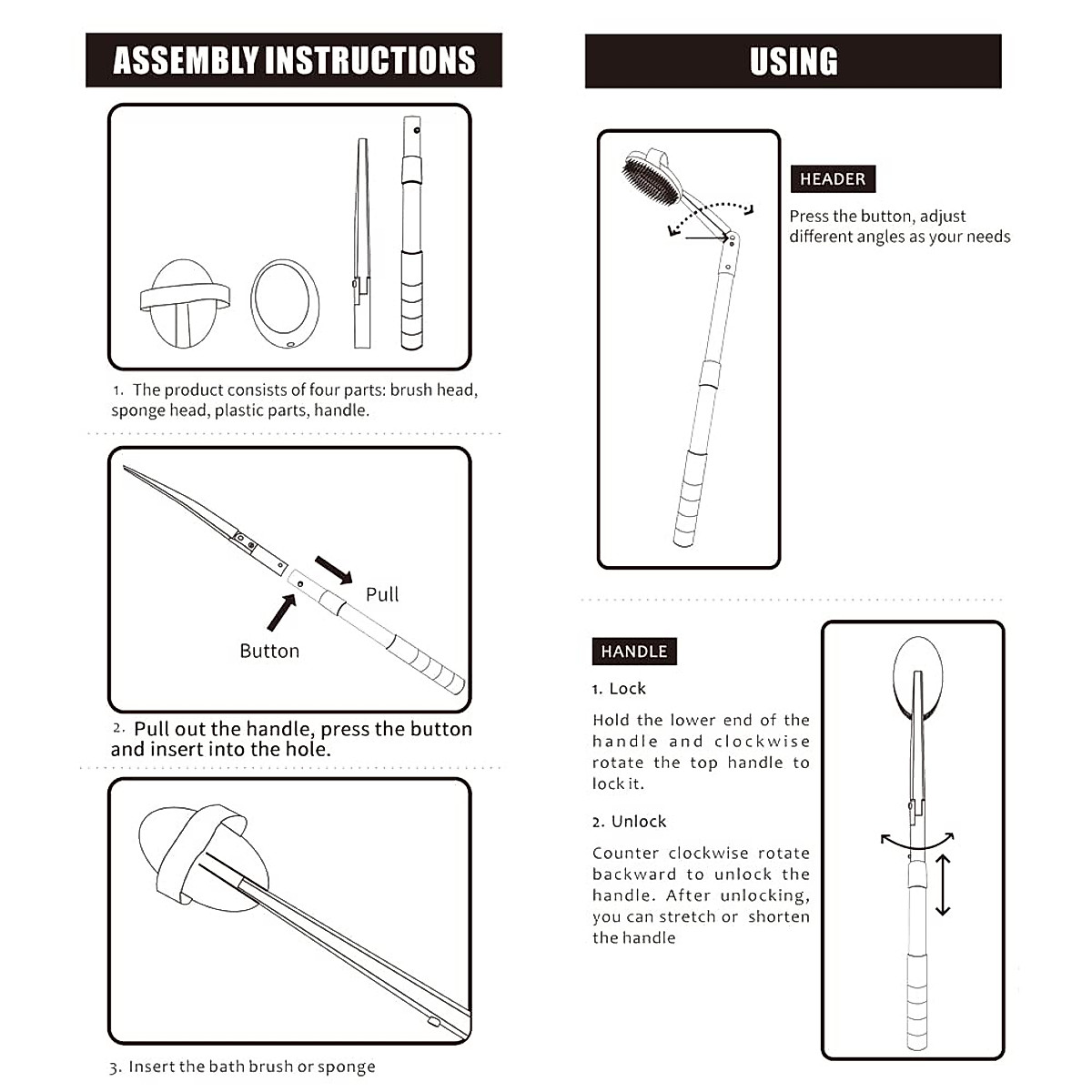 ASSEMBLY INSTRUCTIONS

1. The product consists of four parts: brush head, sponge head, plastic parts, handle.

Pull

Button

2. Pull out the handle, press the button and insert into the hole.

3. Insert the bath brush or sponge

USING

HEADER

Press the button, adjust different angles as your needs

HANDLE

1. Lock

Hold the lower end of the handle and clockwise rotate the top handle to lock it.

2. Unlock

Counter clockwise rotate backward to unlock the handle. After unlocking, you can stretch or shorten the handle