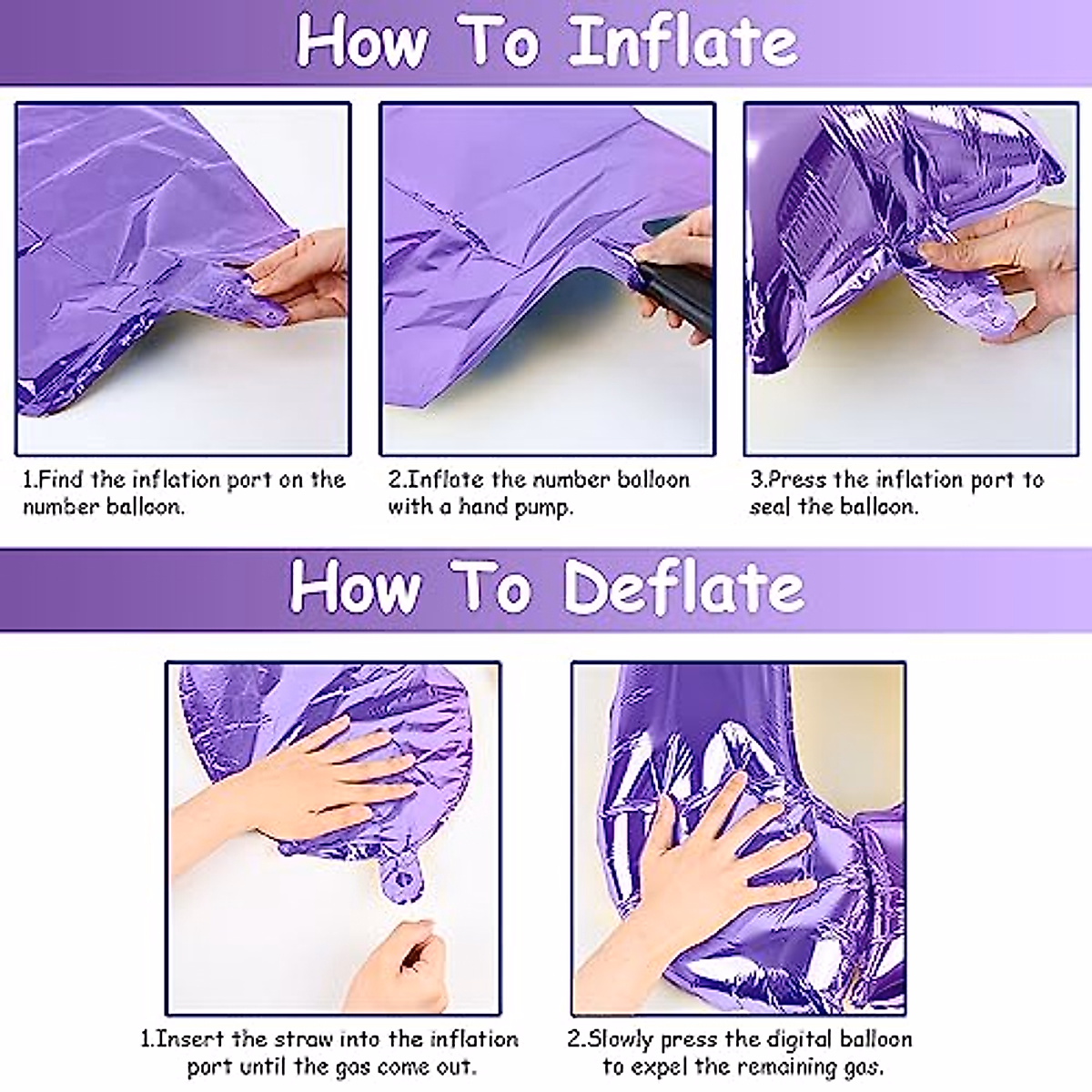 How To Inflate

1.Find the inflation port on the number balloon.

2.Inflate the number balloon with a hand pump.

3.Press the inflation port to seal the balloon.

How To Deflate

1.Insert the straw into the inflation port until the gas come out.

2.Slowly press the digital balloon to expel the remaining gas.