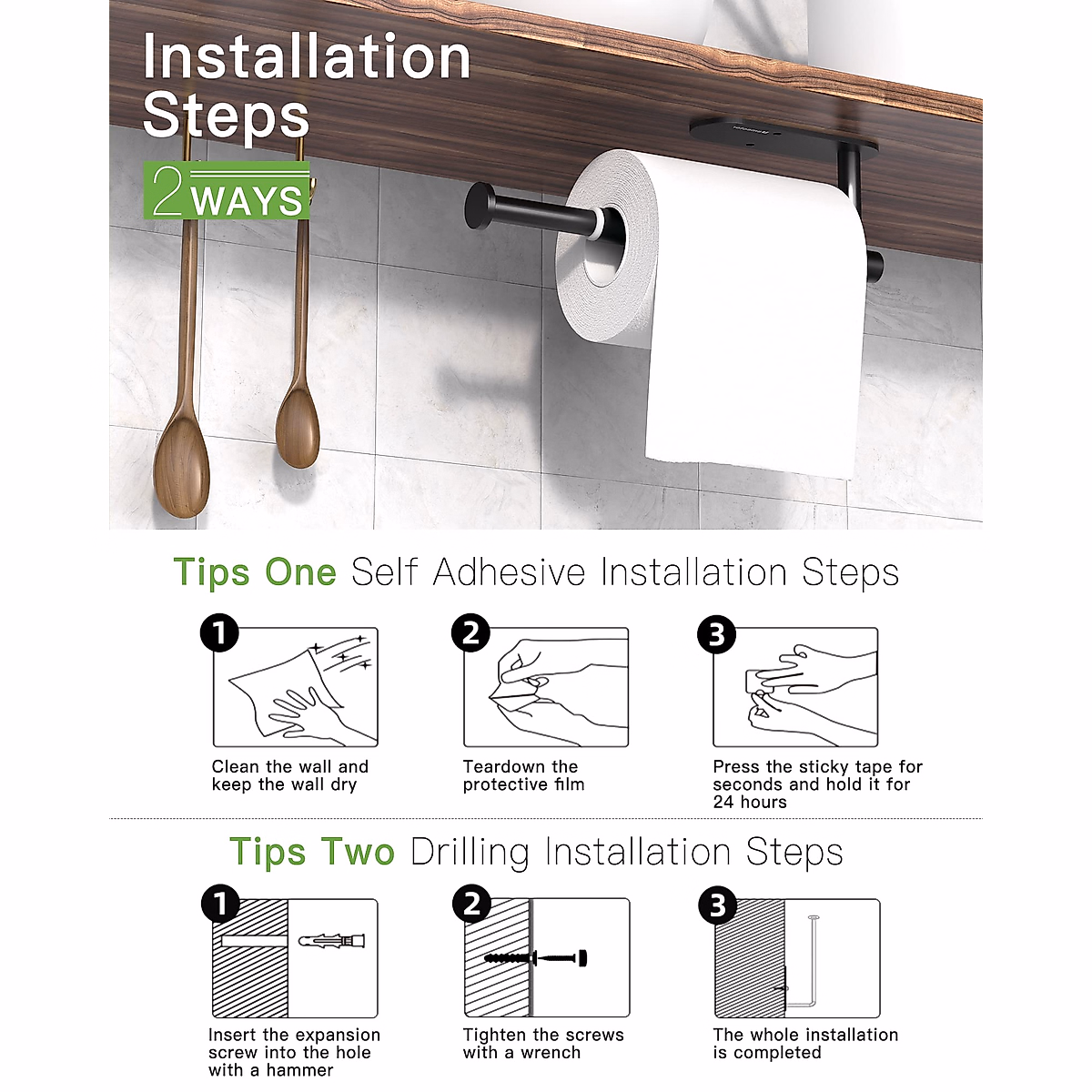 Installation Steps

2 WAYS

Tips One Self Adhesive Installation Steps

1
Clean the wall and keep the wall dry

2
Teardown the protective film

3
Press the sticky tape for seconds and hold it for 24 hours

Tips Two Drilling Installation Steps

1
Insert the expansion screw into the hole with a hammer

2
Tighten the screws with a wrench

3
The whole installation is completed