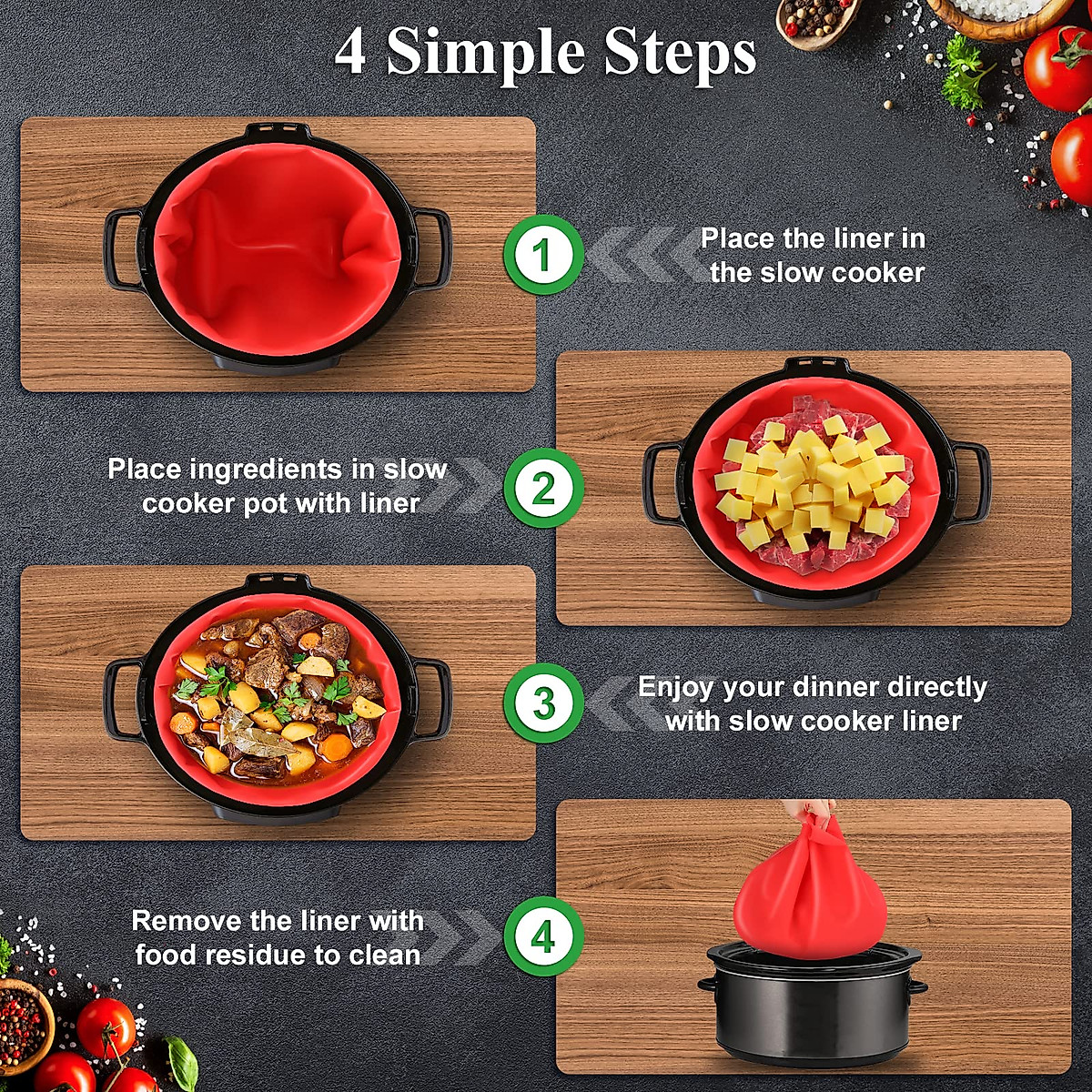 4 Simple Steps

1

Place the liner in the slow cooker

Place ingredients in slow cooker pot with liner

2

3

Enjoy your dinner directly with slow cooker liner

Remove the liner with food residue to clean

4