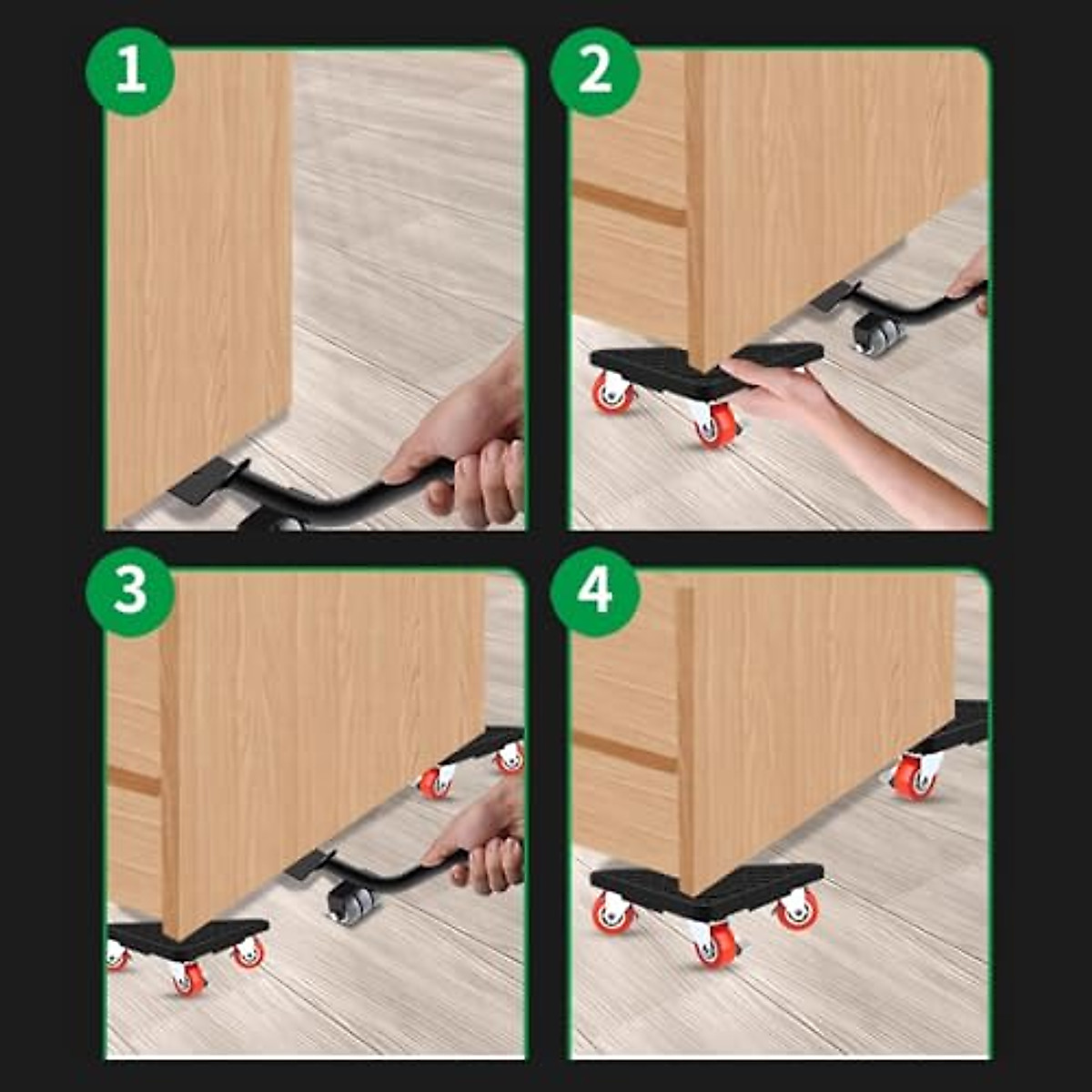 1
2
3
4