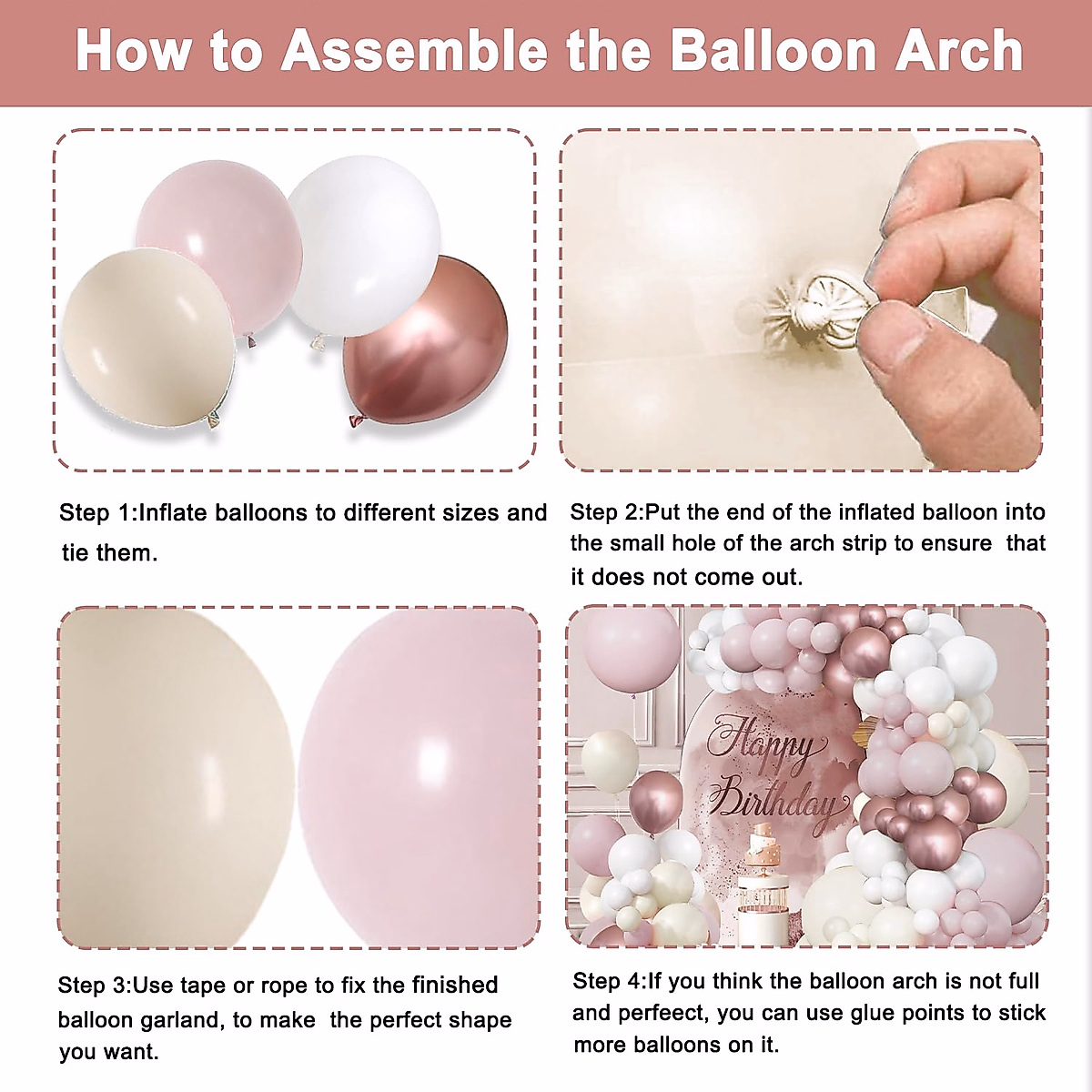 How to Assemble the Balloon Arch

Step 1:Inflate balloons to different sizes and tie them.

Step 2:Put the end of the inflated balloon into the small hole of the arch strip to ensure that it does not come out.

Happy Birthday

Step 3:Use tape or rope to fix the finished balloon garland, to make the perfect shape you want.

Step 4:If you think the balloon arch is not full and perfeect, you can use glue points to stick more balloons on it.