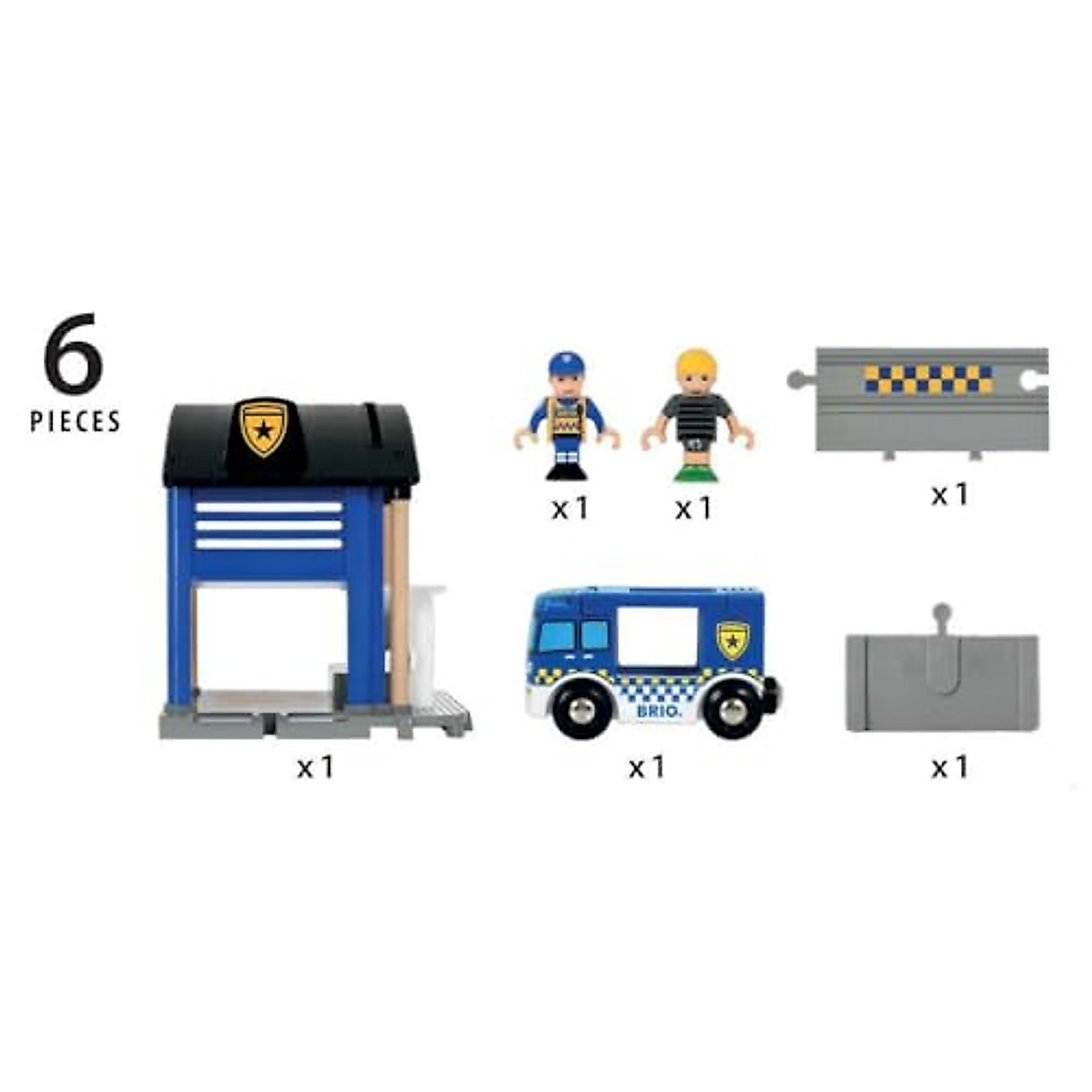 6
PIECES

x1 x1 x1

BRIO.

x1 x1 x1