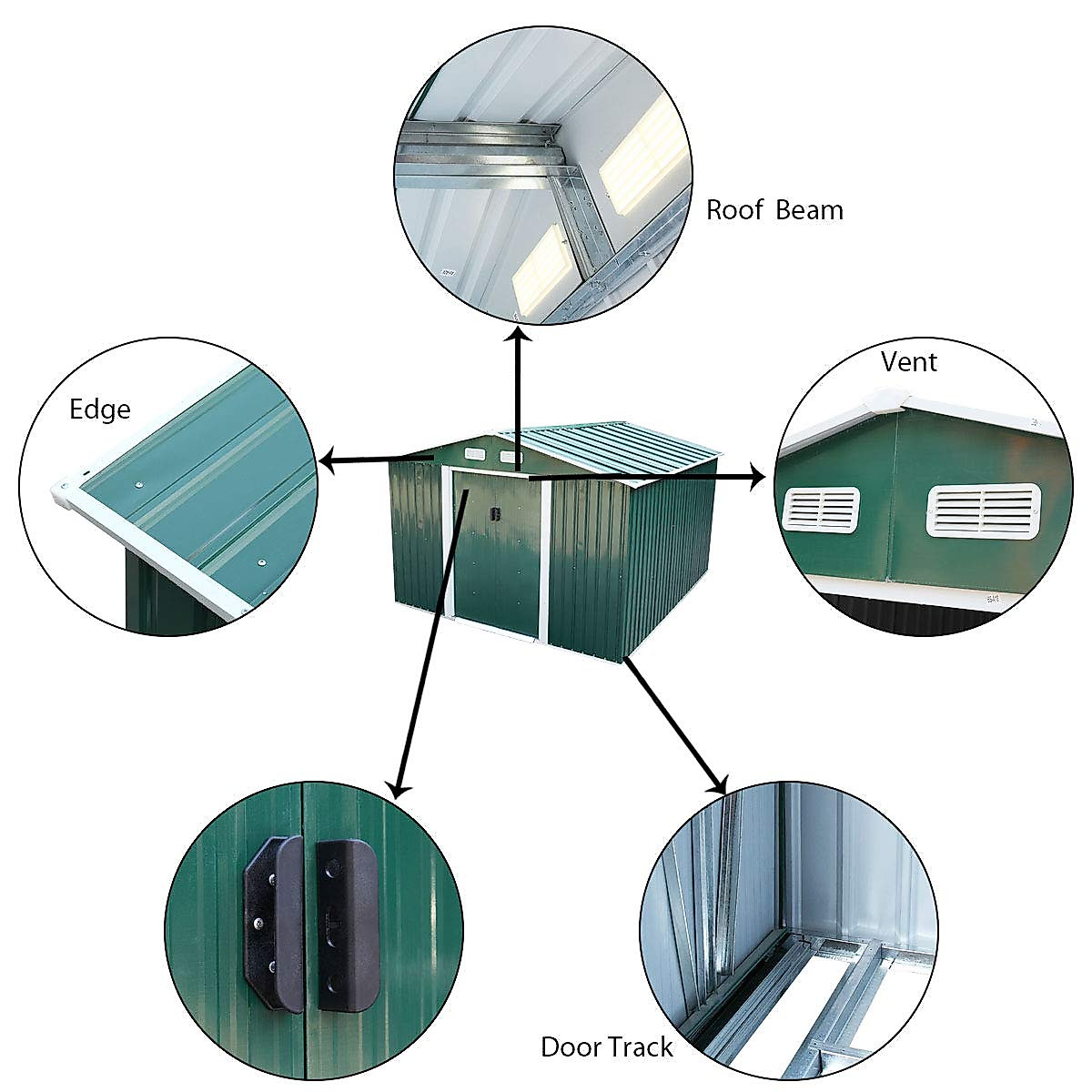 Roof Beam

Edge

Vent

Door Track