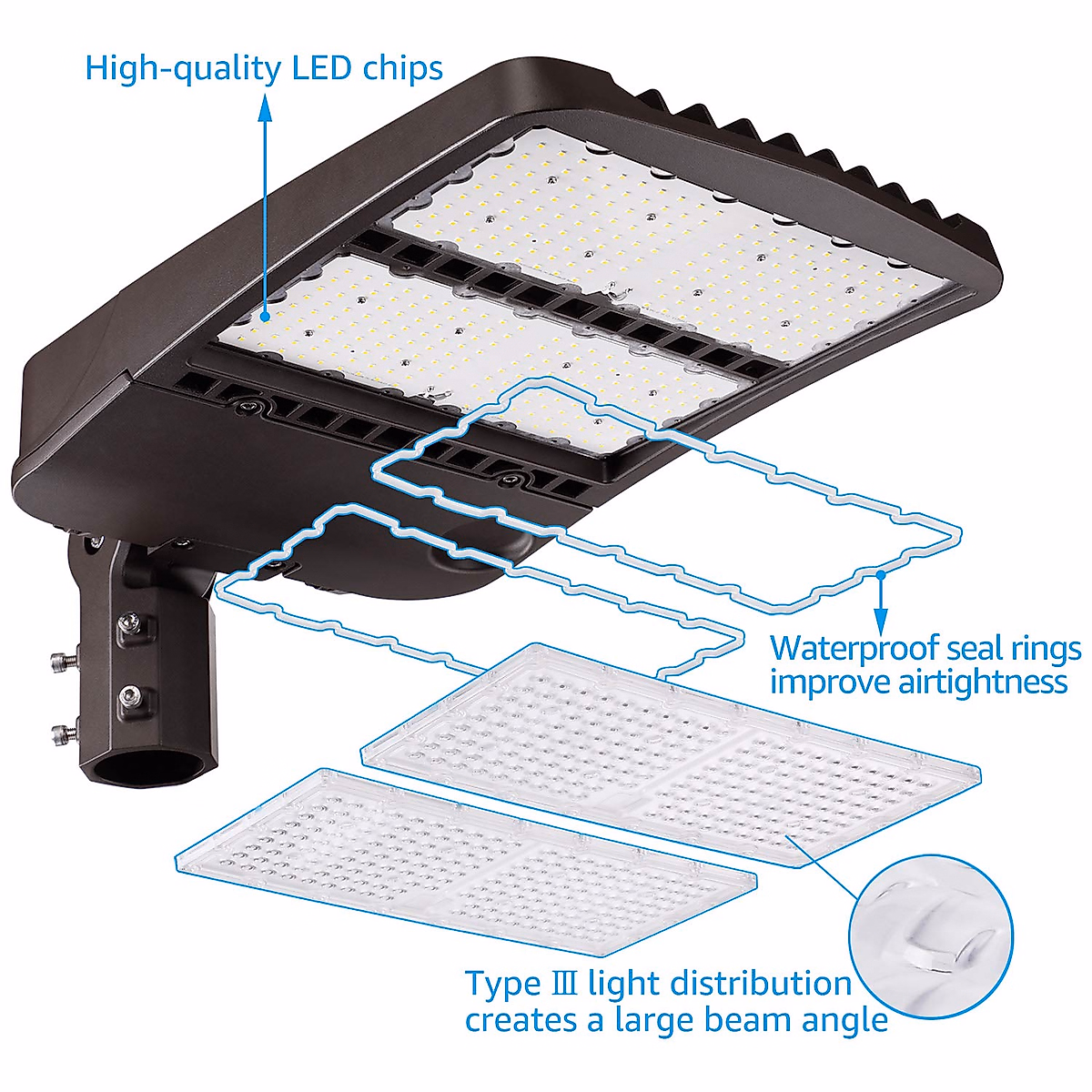 High-quality LED chips

Waterproof seal rings improve airtightness

Type Ⅲ light distribution creates a large beam angle