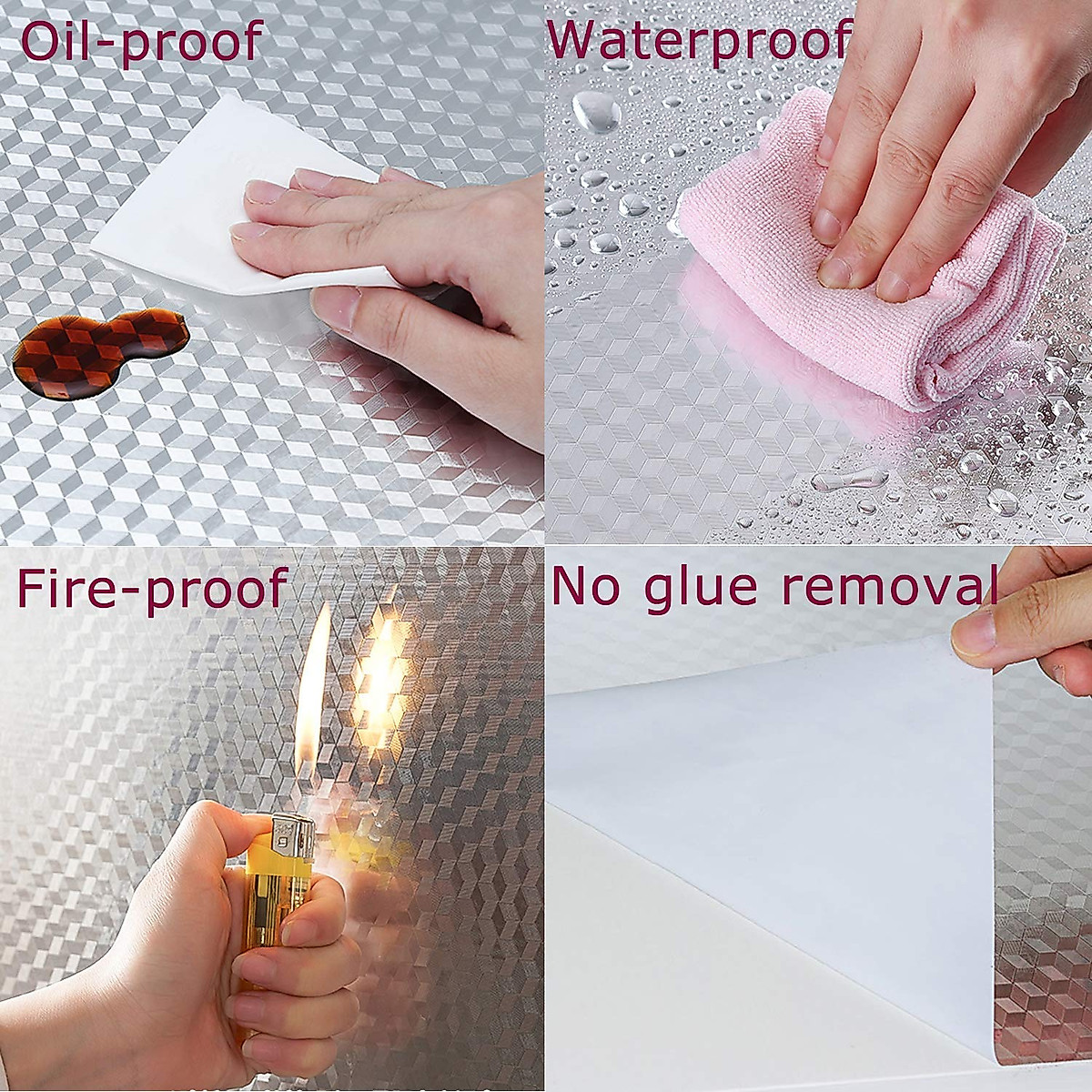 Oil-proof

Waterproof

Fire-proof

No glue removal