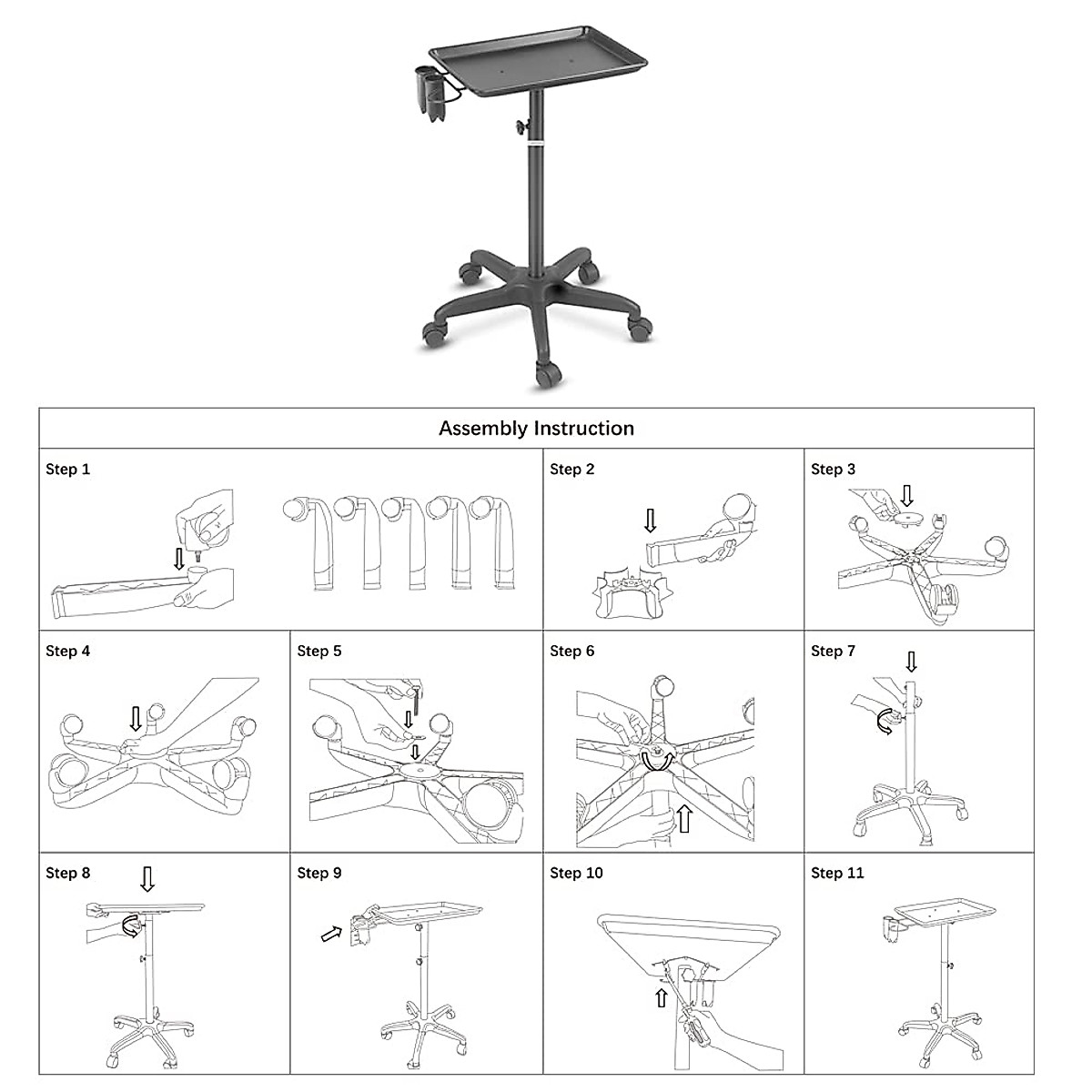 Assembly Instruction

Step 1

Step 2

Step 3

Step 4

Step 5

Step 6

Step 7

Step 8

Step 9

Step 10

Step 11