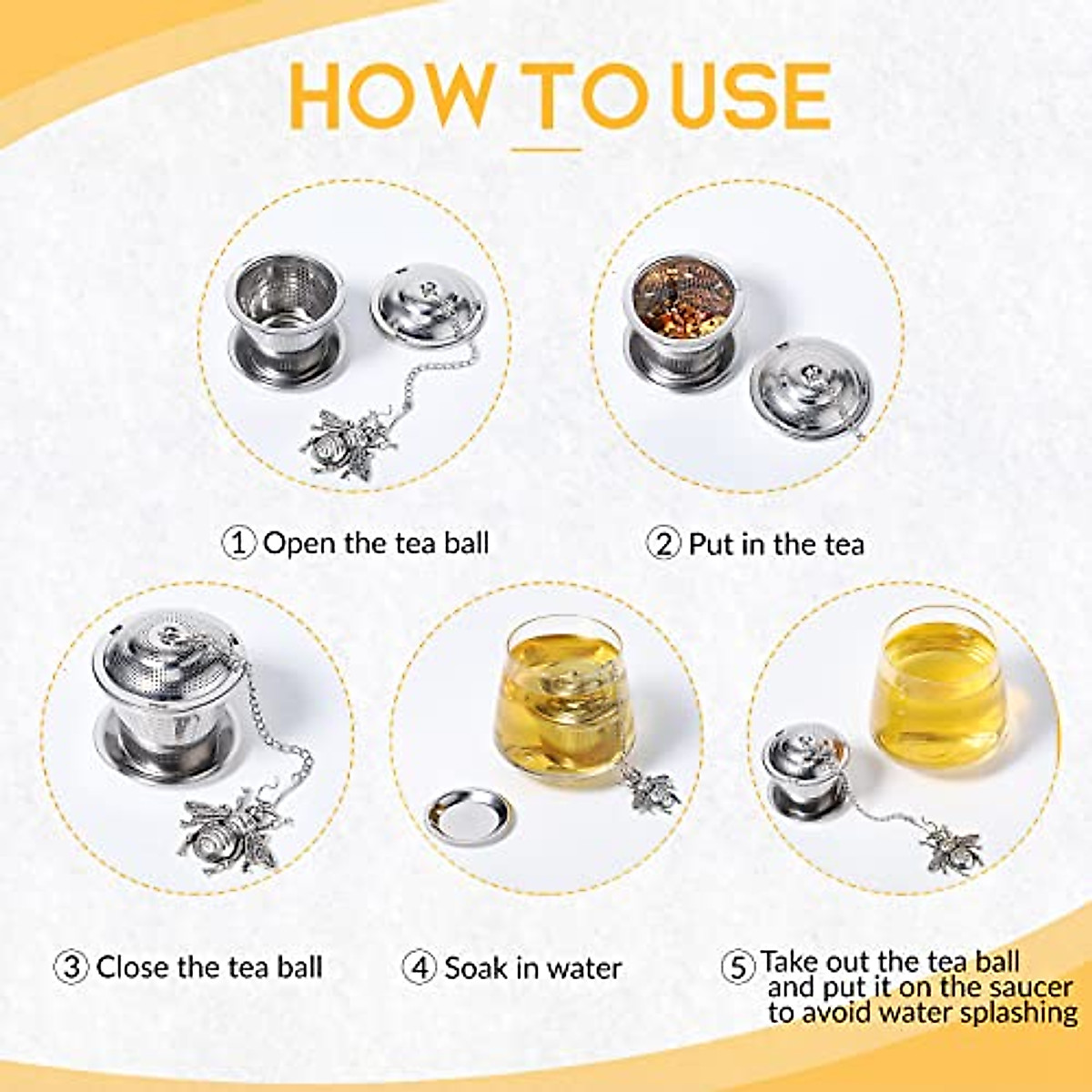 HOW TO USE

① Open the tea ball

② Put in the tea

③ Close the tea ball

④ Soak in water

⑤ Take out the tea ball and put it on the saucer to avoid water splashing