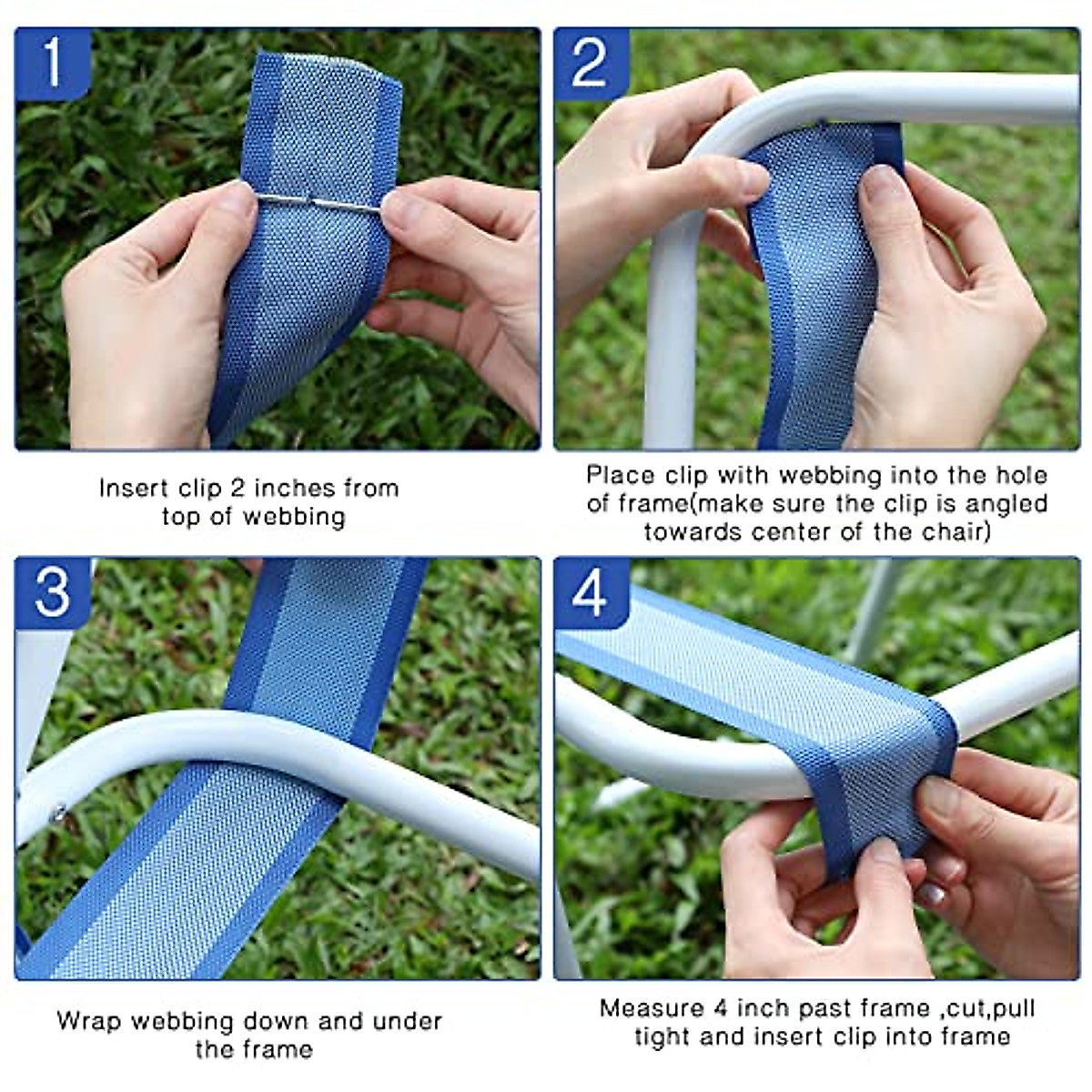 1

Insert clip 2 inches from top of webbing

2

Place clip with webbing into the hole of frame(make sure the clip is angled towards center of the chair)

3

Wrap webbing down and under the frame

4

Measure 4 inch past frame ,cut,pull tight and insert clip into frame