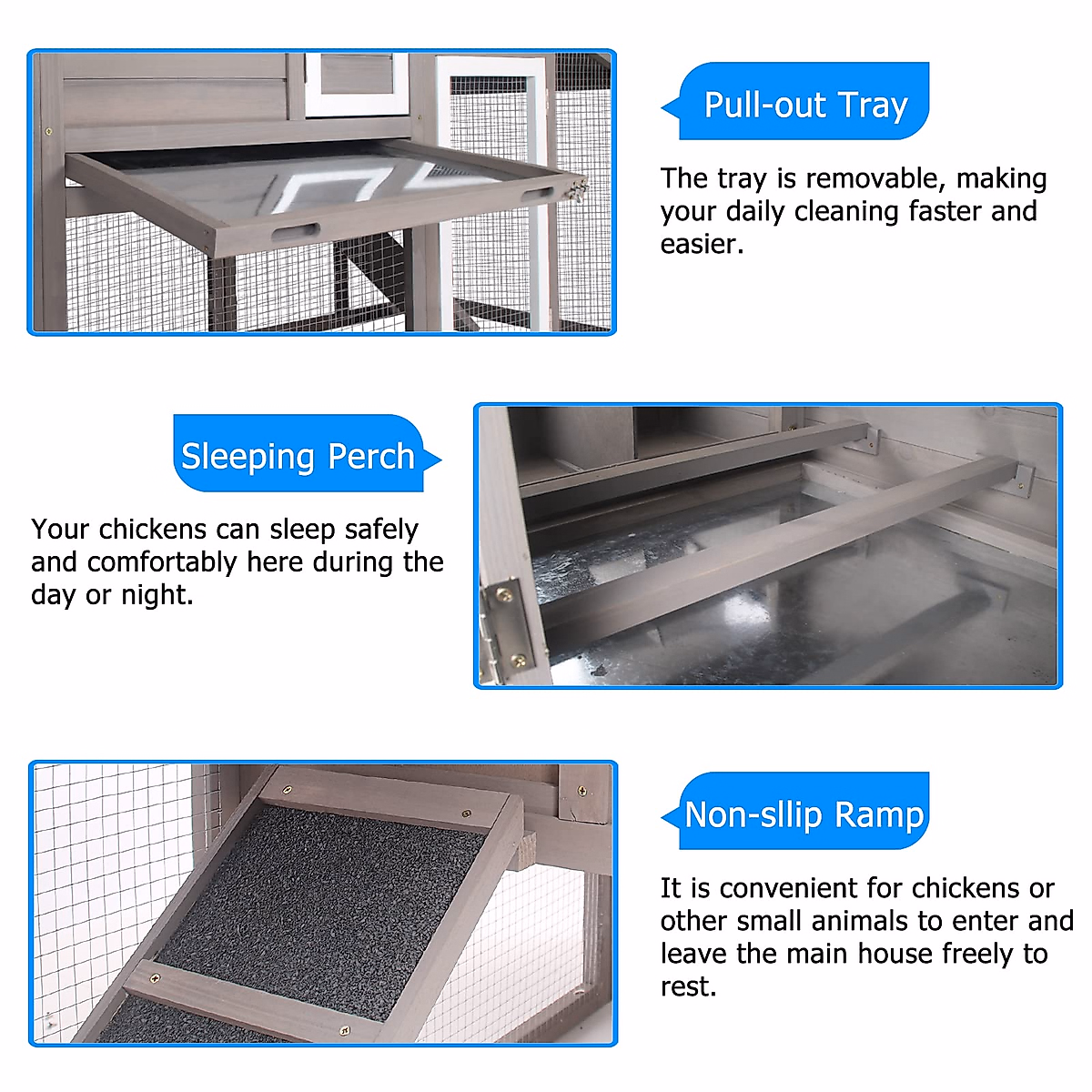 Pull-out Tray

The tray is removable, making your daily cleaning faster and easier.

Sleeping Perch

Your chickens can sleep safely and comfortably here during the day or night.

Non-sllip Ramp

It is convenient for chickens or other small animals to enter and leave the main house freely to rest.