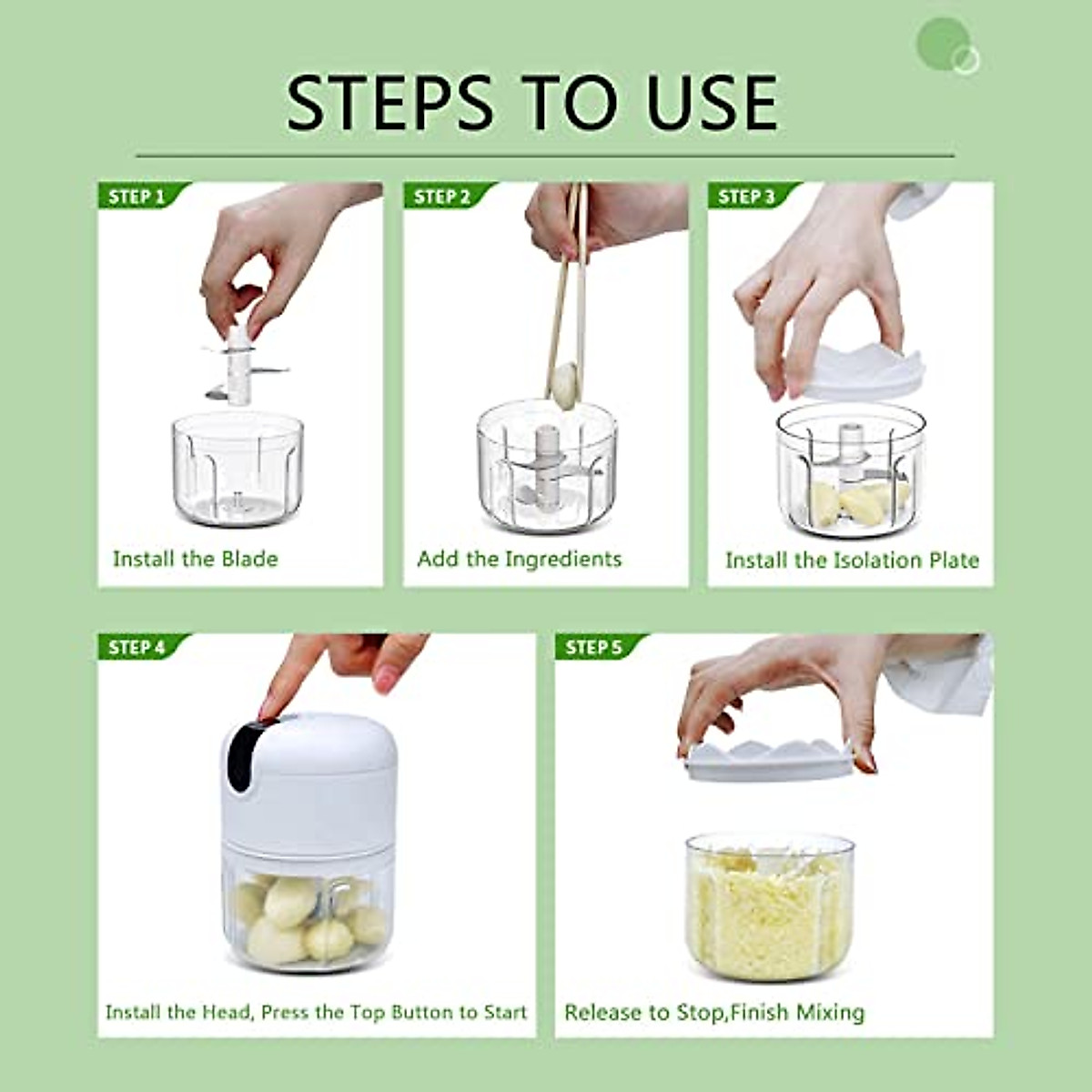 STEPS TO USE

STEP 1
Install the Blade

STEP 2
Add the Ingredients

STEP 3
Install the Isolation Plate

STEP 4
Install the Head, Press the Top Button to Start

STEP 5
Release to Stop,Finish Mixing