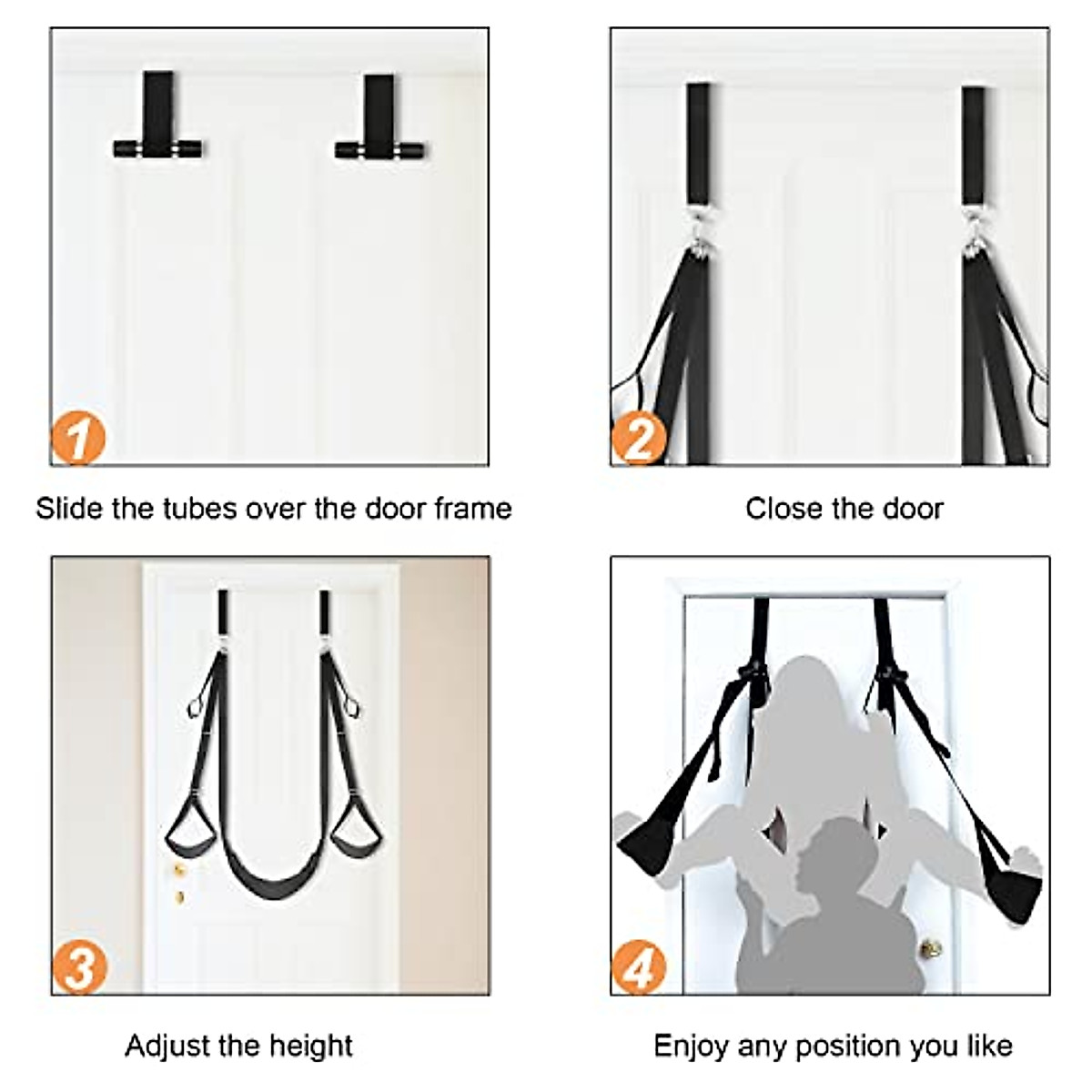 1

Slide the tubes over the door frame

2

Close the door

3

Adjust the height

4

Enjoy any position you like