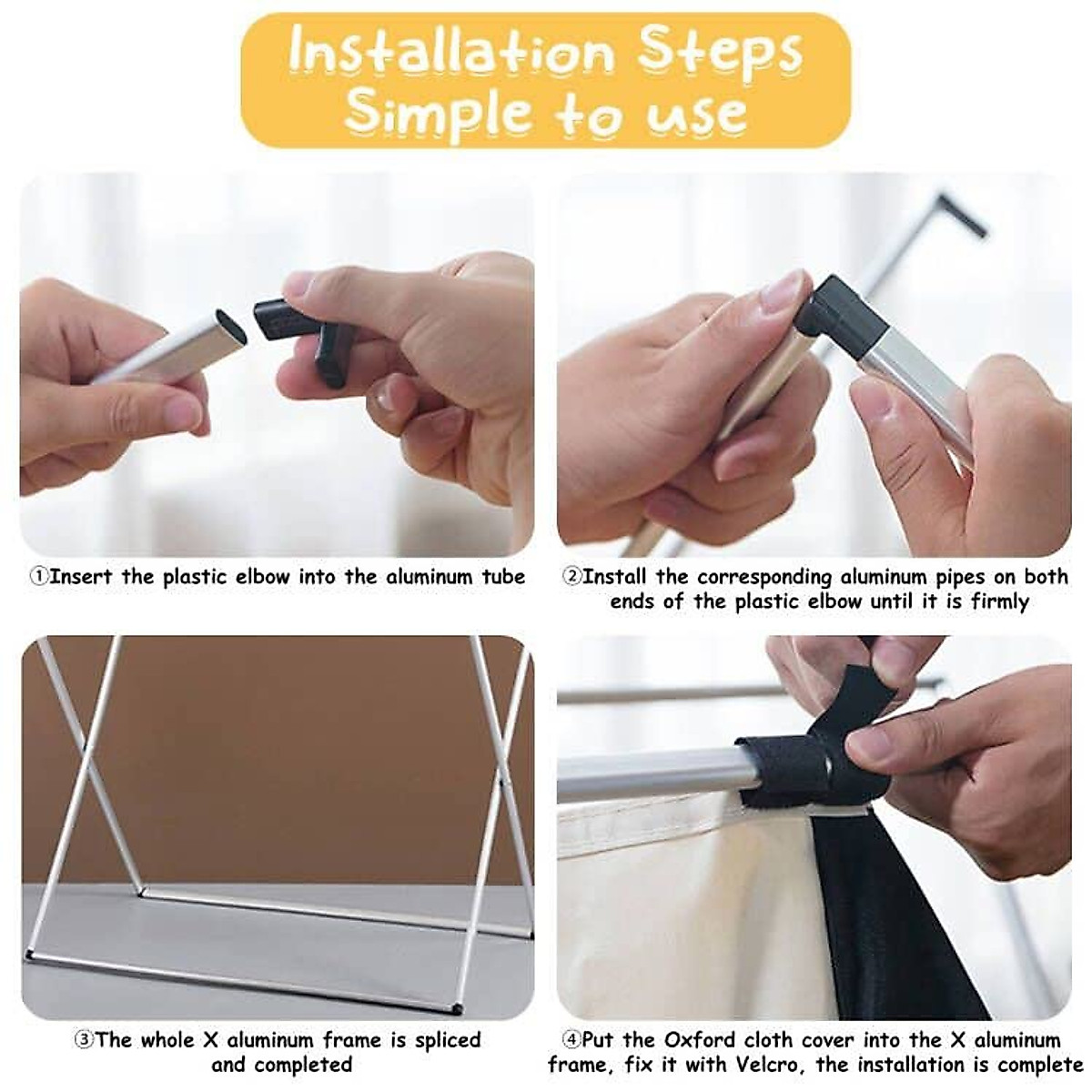 Installation Steps
Simple to use

①Insert the plastic elbow into the aluminum tube

②Install the corresponding aluminum pipes on both ends of the plastic elbow until it is firmly

③The whole X aluminum frame is spliced and completed

④Put the Oxford cloth cover into the X aluminum frame, fix it with Velcro, the installation is complete