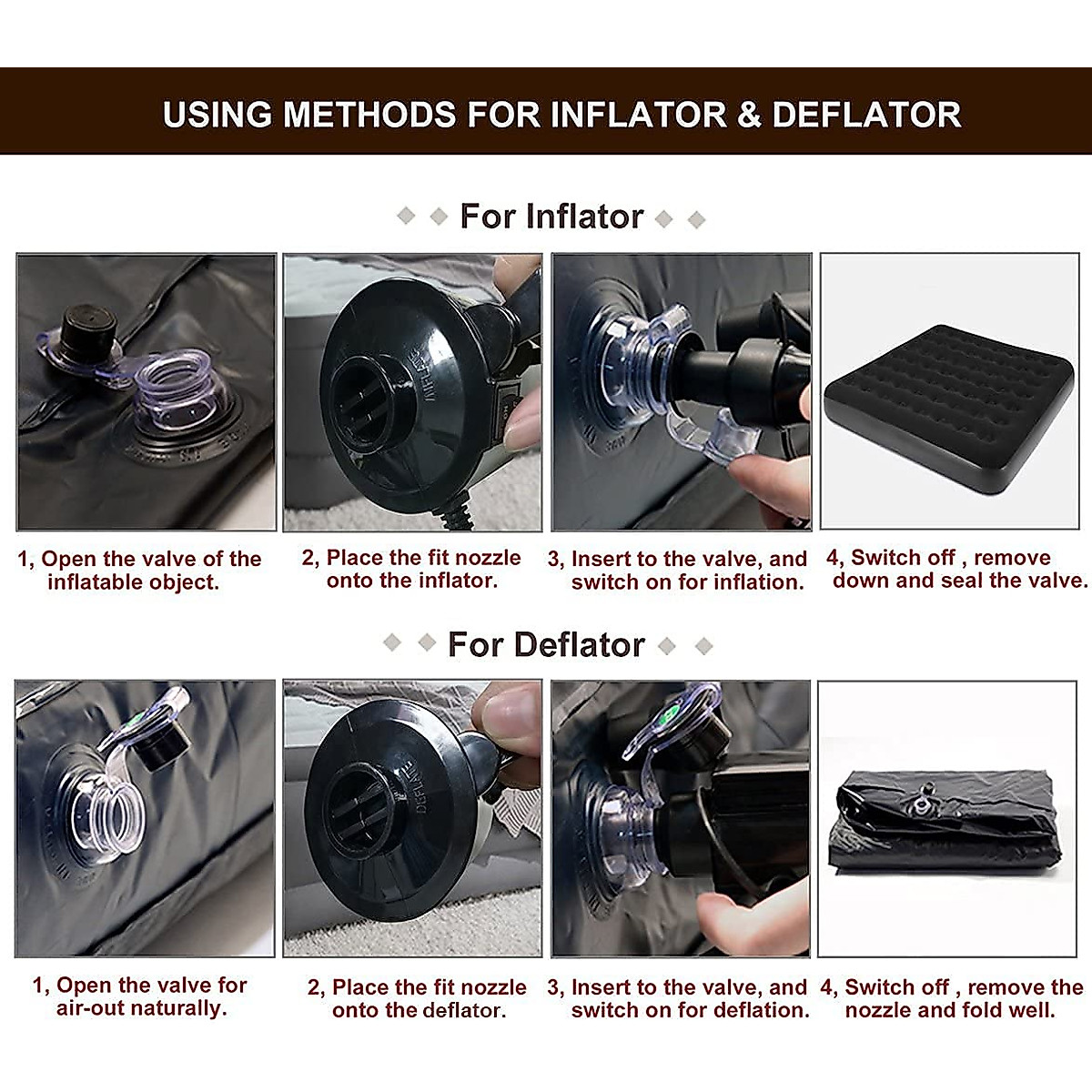 USING METHODS FOR INFLATOR & DEFLATOR

For Inflator

INFLATE

1, Open the valve of the inflatable object.

2, Place the fit nozzle onto the inflator.

3, Insert to the valve, and switch on for inflation.

4, Switch off , remove down and seal the valve.

For Deflator

DEFLATE

1, Open the valve for air-out naturally.

2, Place the fit nozzle onto the deflator.

3, Insert to the valve, and switch on for deflation.

4, Switch off , remove the nozzle and fold well.