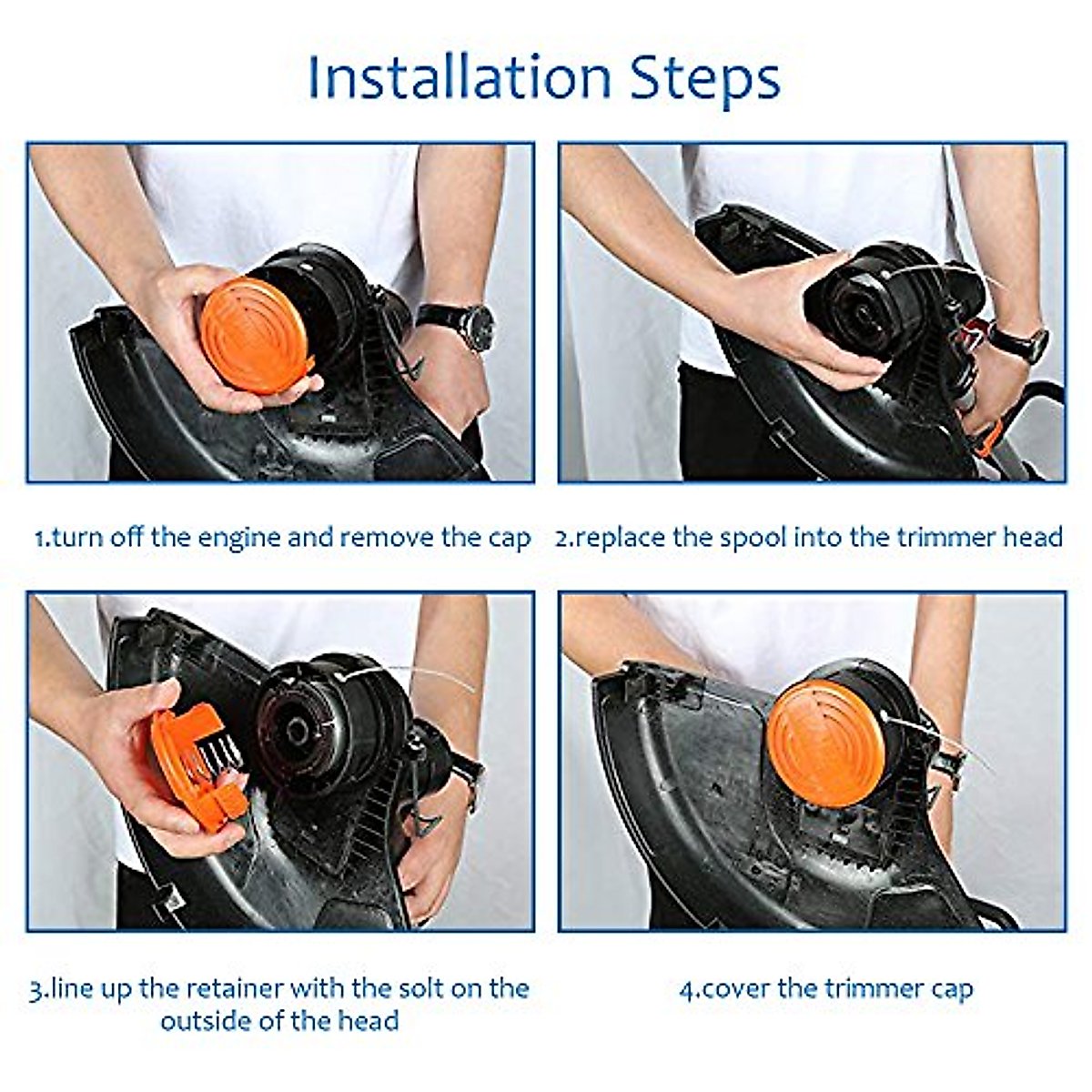 Installation Steps

1.turn off the engine and remove the cap

2.replace the spool into the trimmer head

3.line up the retainer with the solt on the outside of the head

4.cover the trimmer cap