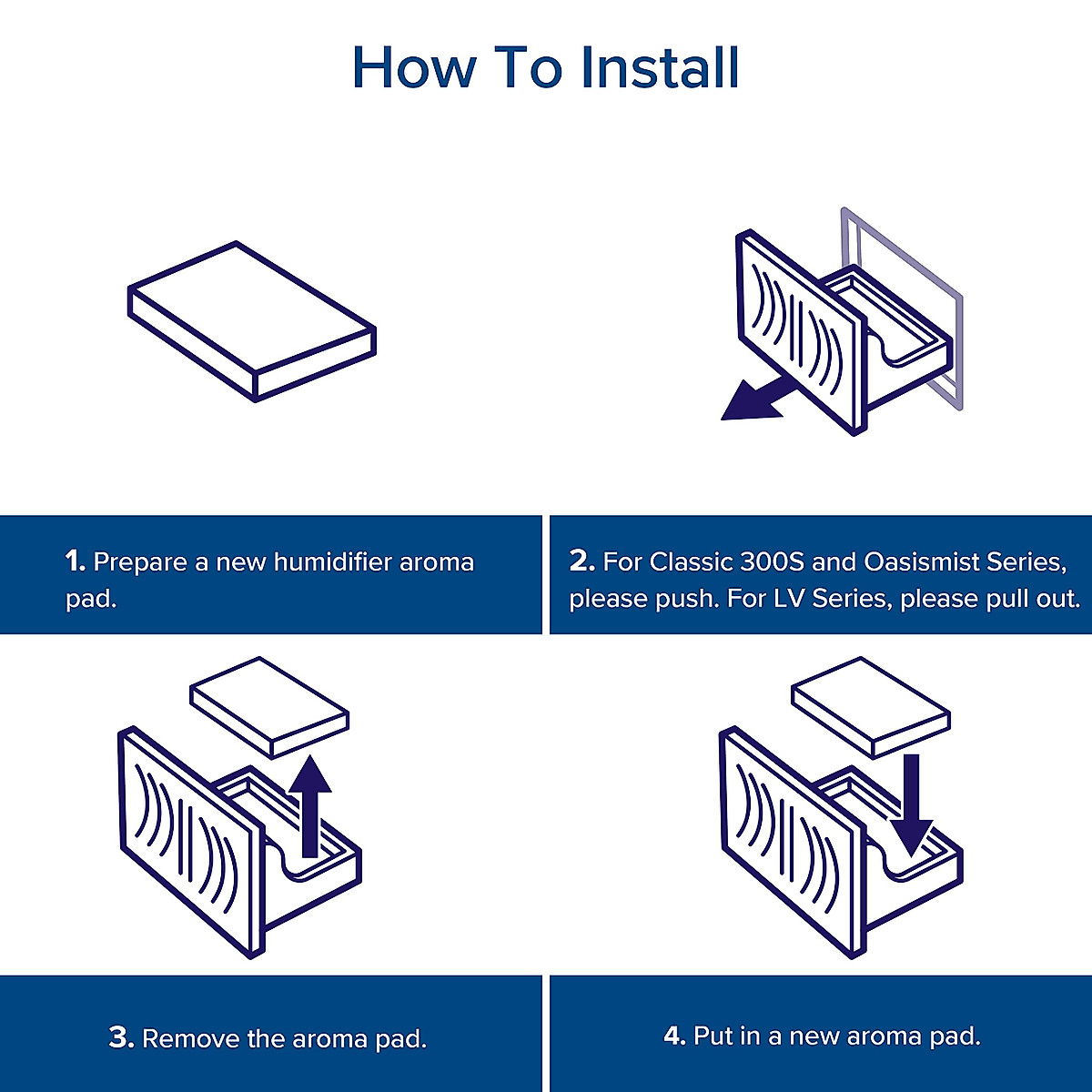 How To Install

1. Prepare a new humidifier aroma pad.

2. For Classic 300S and Oasismist Series, please push. For LV Series, please pull out.

3. Remove the aroma pad.

4. Put in a new aroma pad.