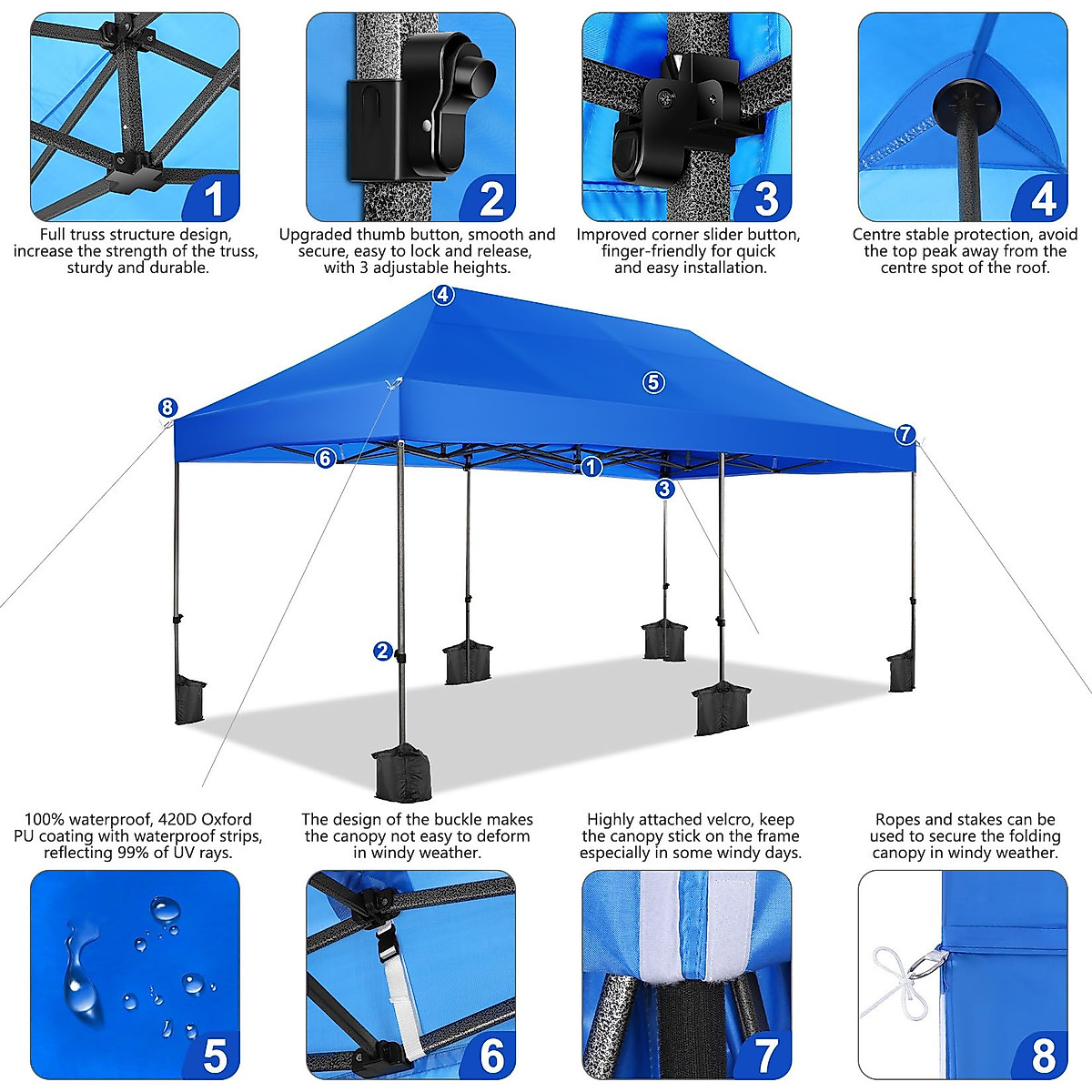 1

Full truss structure design, increase the strength of the truss, sturdy and durable.

2

Upgraded thumb button, smooth and secure, easy to lock and release, with 3 adjustable heights.

3

Improved corner slider button, finger-friendly for quick and easy installation.

4

Centre stable protection, avoid the top peak away from the centre spot of the roof.

4
5
8
7
6
1
3
2

100% waterproof, 420D Oxford PU coating with waterproof strips, reflecting 99% of UV rays.

The design of the buckle makes the canopy not easy to deform in windy weather.

Highly attached velcro, keep the canopy stick on the frame especially in some windy days.

Ropes and stakes can be used to secure the folding canopy in windy weather.

5

6

7

8