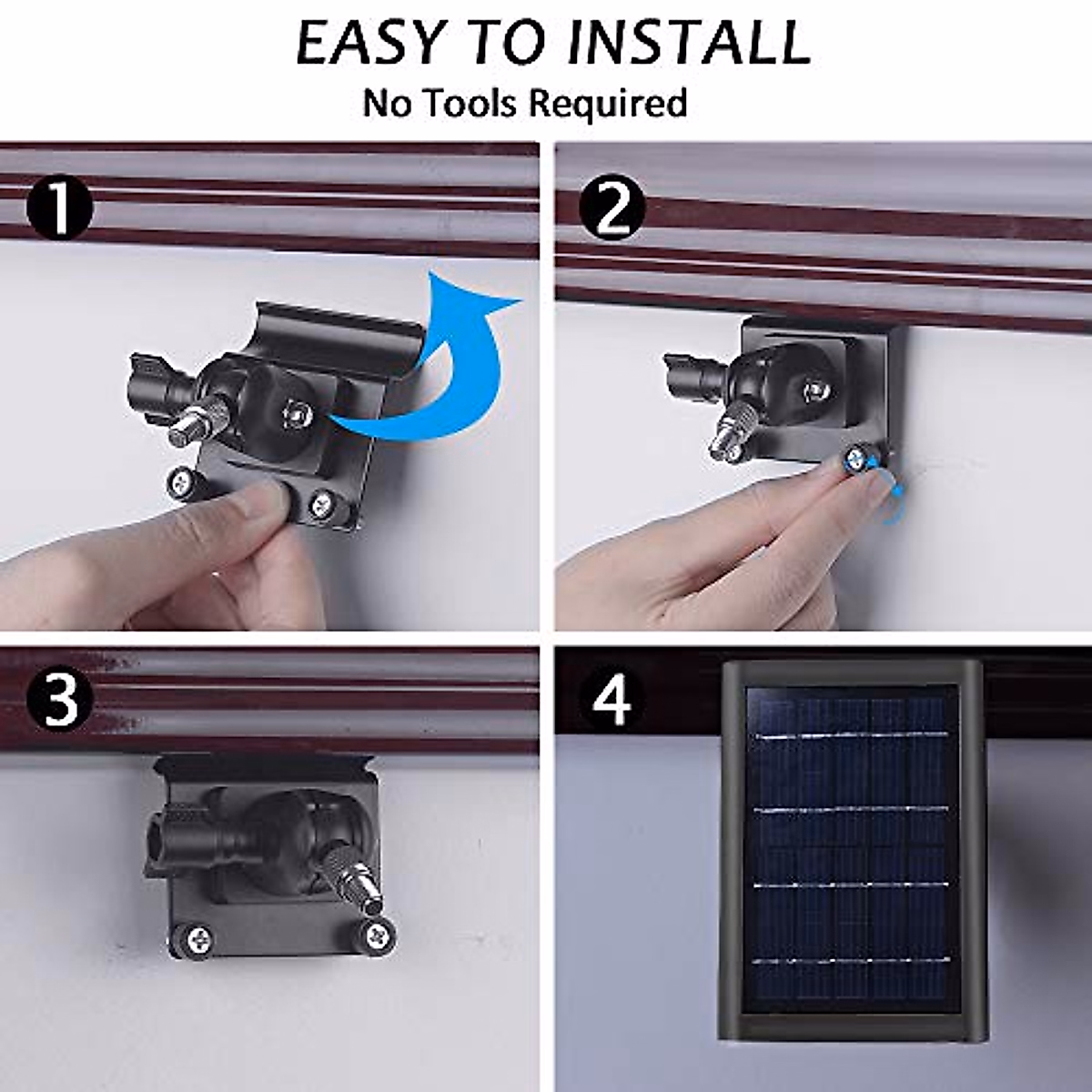 EASY TO INSTALL
No Tools Required

1

2

3

4