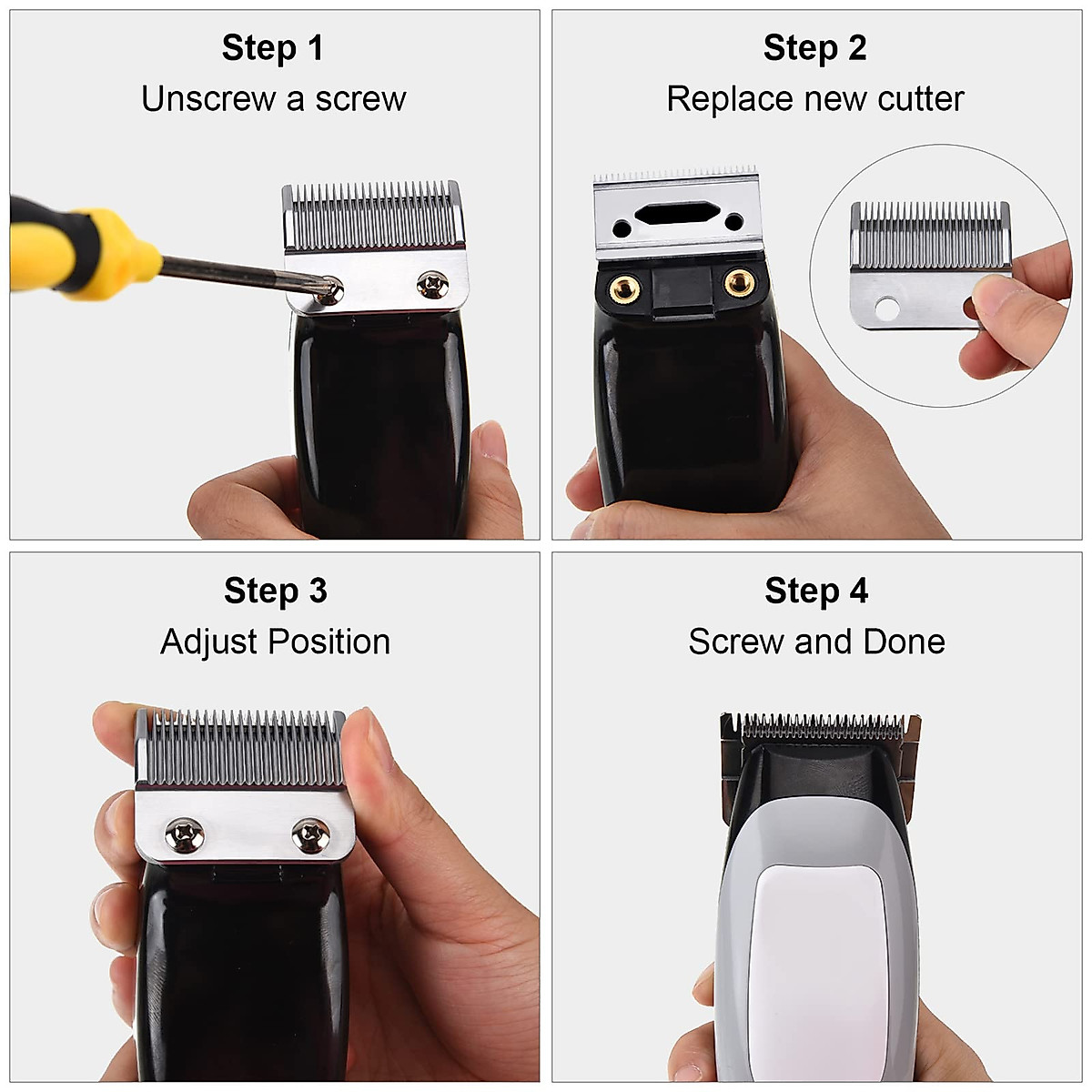 Step 1
Unscrew a screw

Step 2
Replace new cutter

Step 3
Adjust Position

Step 4
Screw and Done