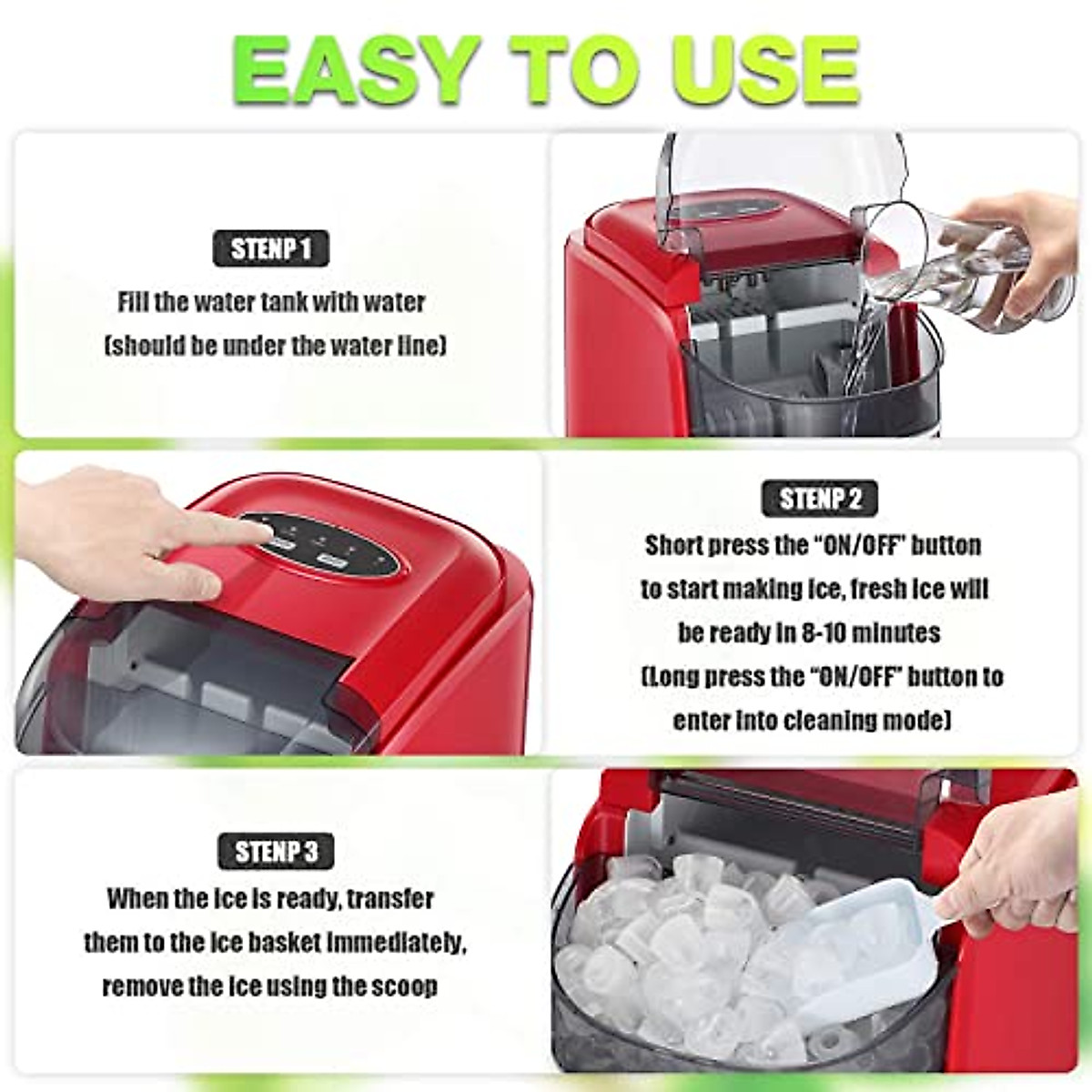 EASY TO USE

STENP 1

Fill the water tank with water (should be under the water line)

STENP 2

Short press the "ON/OFF" button to start making ice, fresh ice will be ready in 8-10 minutes (Long press the "ON/OFF" button to enter into cleaning mode)

STENP 3

When the ice is ready, transfer them to the ice basket immediately, remove the ice using the scoop