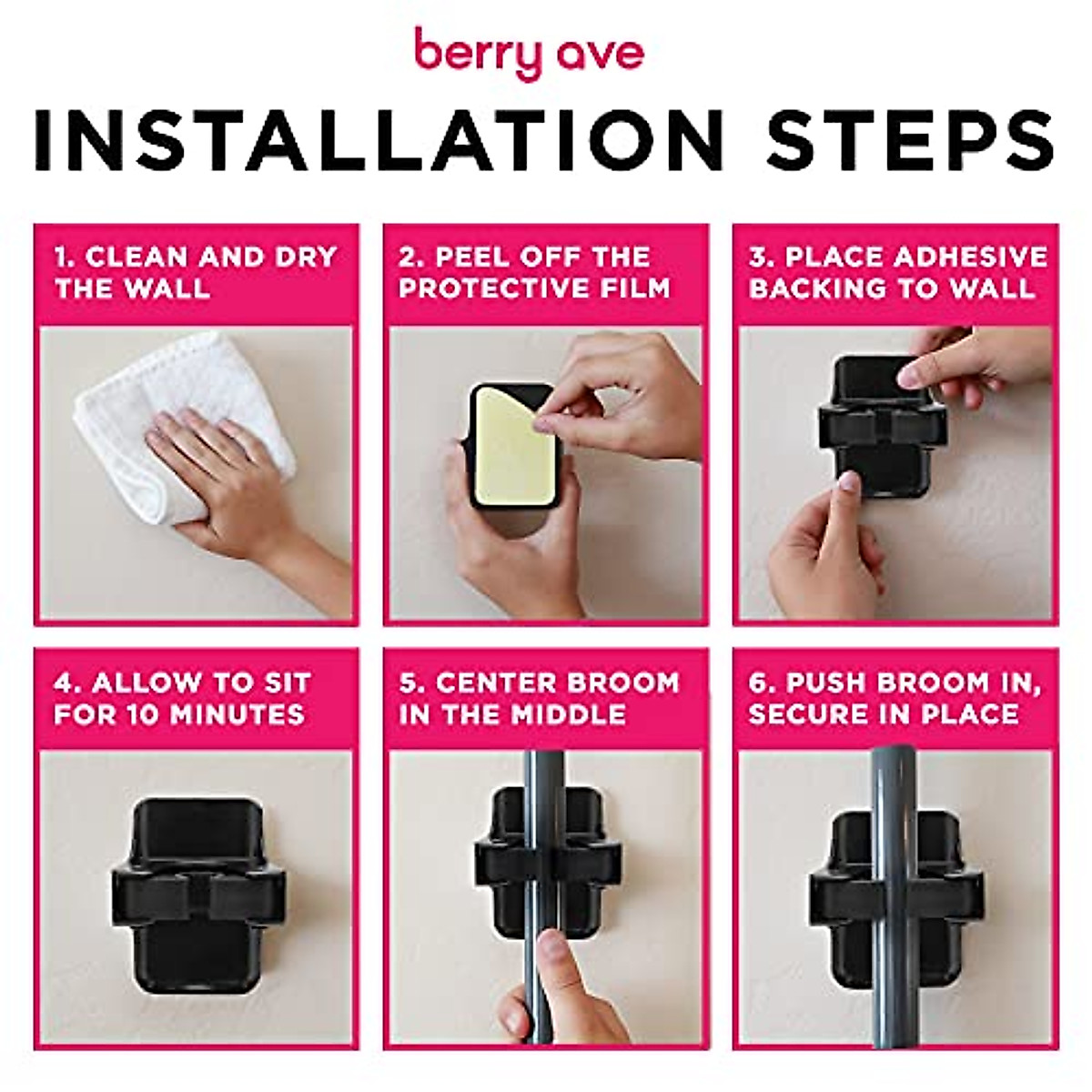 berry ave

INSTALLATION STEPS

1. CLEAN AND DRY THE WALL

2. PEEL OFF THE PROTECTIVE FILM

3. PLACE ADHESIVE BACKING TO WALL

4. ALLOW TO SIT FOR 10 MINUTES

5. CENTER BROOM IN THE MIDDLE

6. PUSH BROOM IN, SECURE IN PLACE