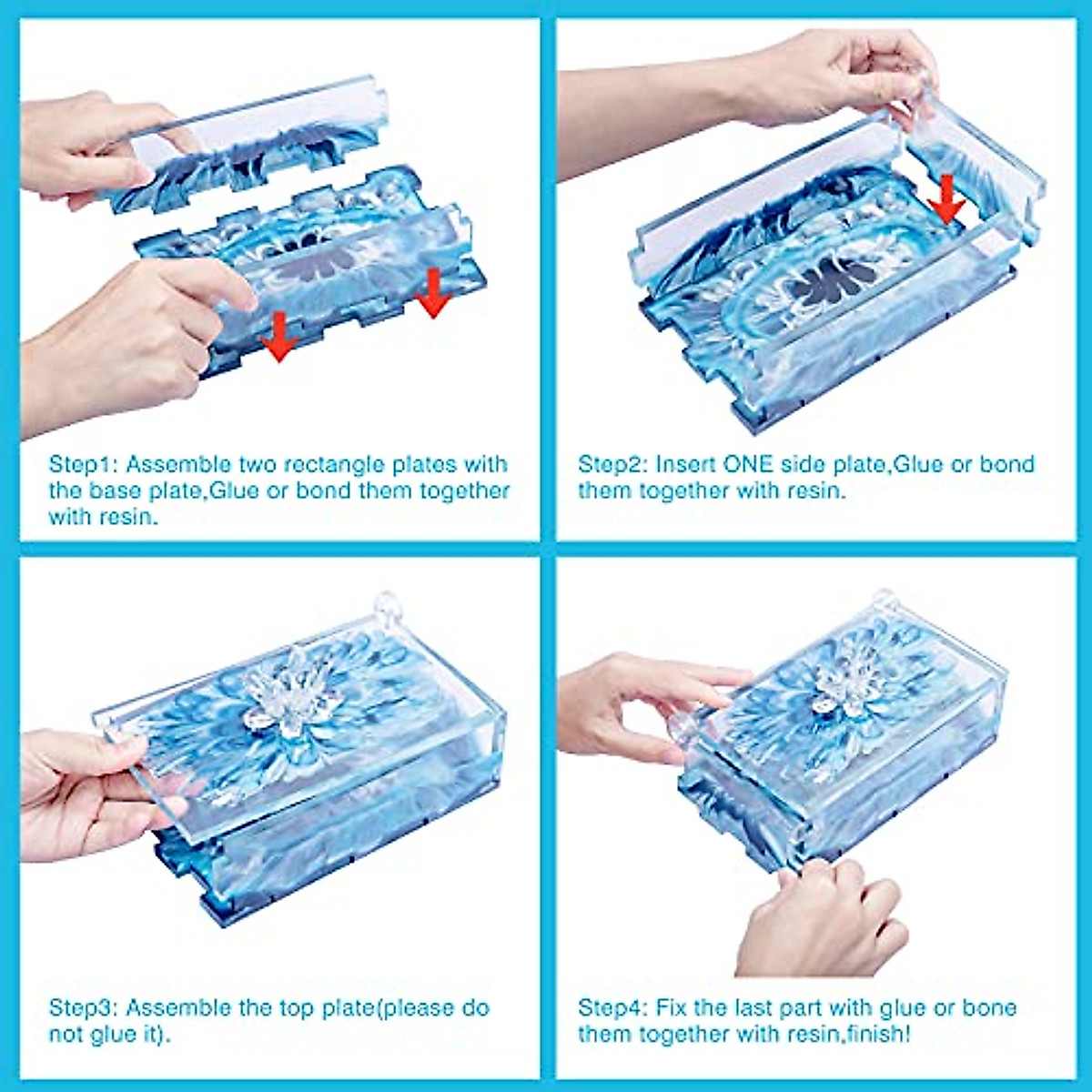 Step1: Assemble two rectangle plates with the base plate,Glue or bond them together with resin.

Step2: Insert ONE side plate,Glue or bond them together with resin.

Step3: Assemble the top plate(please do not glue it).

Step4: Fix the last part with glue or bone them together with resin,finish!