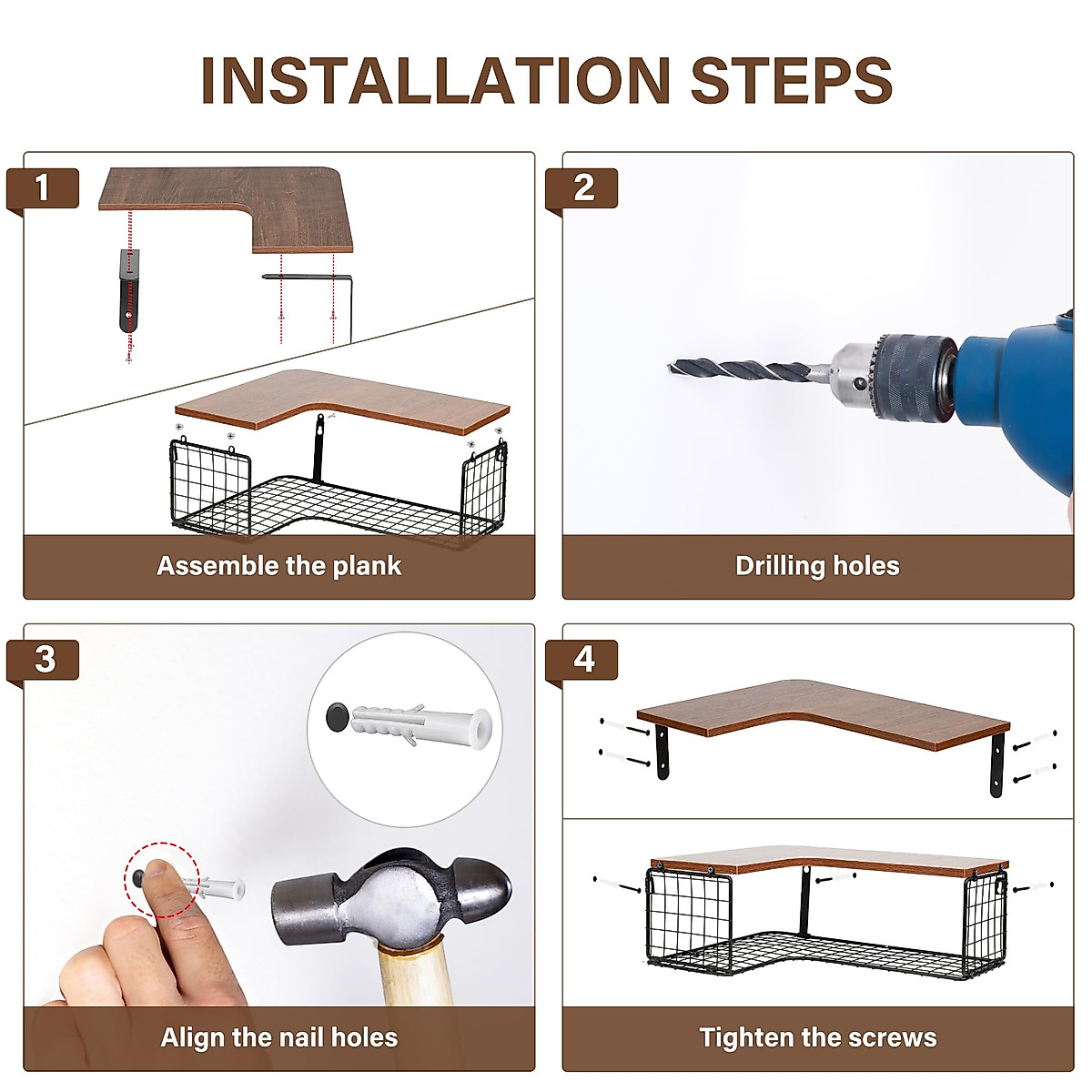 INSTALLATION STEPS

1

Assemble the plank

2

Drilling holes

3

Align the nail holes

4

Tighten the screws