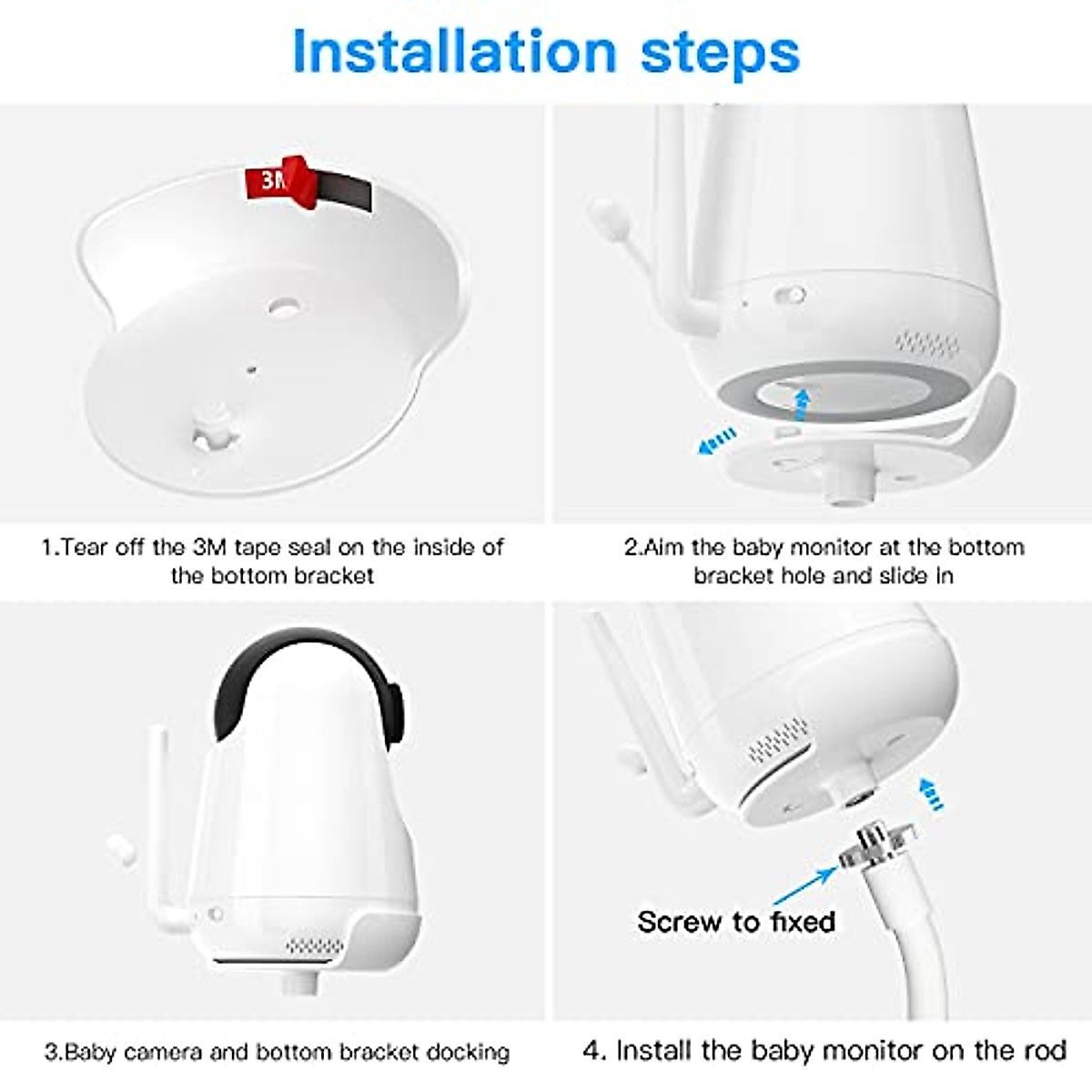 Installation steps

3M

1.Tear off the 3M tape seal on the inside of the bottom bracket

2.Aim the baby monitor at the bottom bracket hole and slide in

3.Baby camera and bottom bracket docking

Screw to fixed

4. Install the baby monitor on the rod