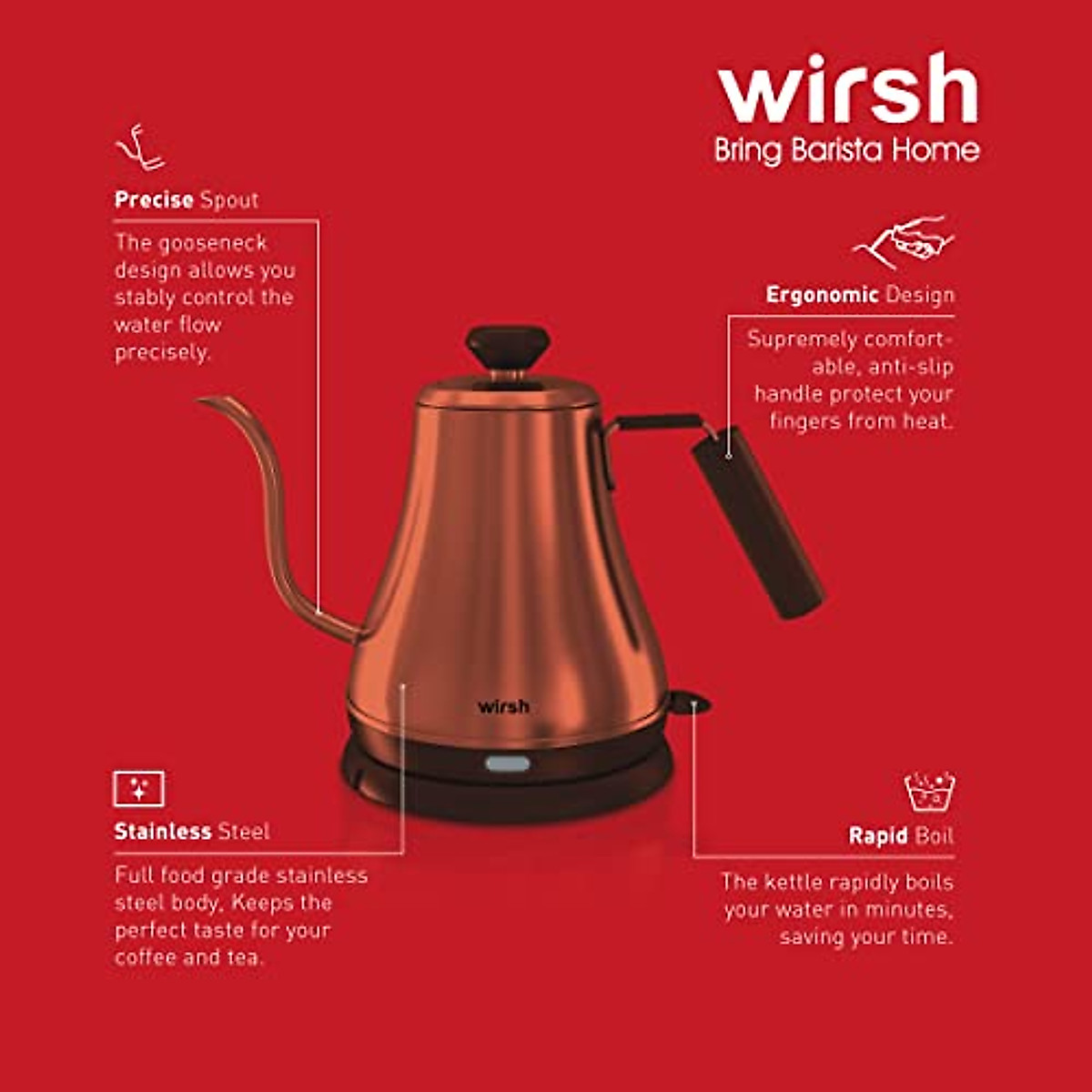 wirsh
Bring Barista Home

Precise Spout

The gooseneck design allows you stably control the water flow precisely.

Ergonomic Design

Supremely comfortable, anti-slip handle protect your fingers from heat.

wirsh

Stainless Steel

Full food grade stainless steel body, Keeps the perfect taste for your coffee and tea.

Rapid Boil

The kettle rapidly boils your water in minutes, saving your time.