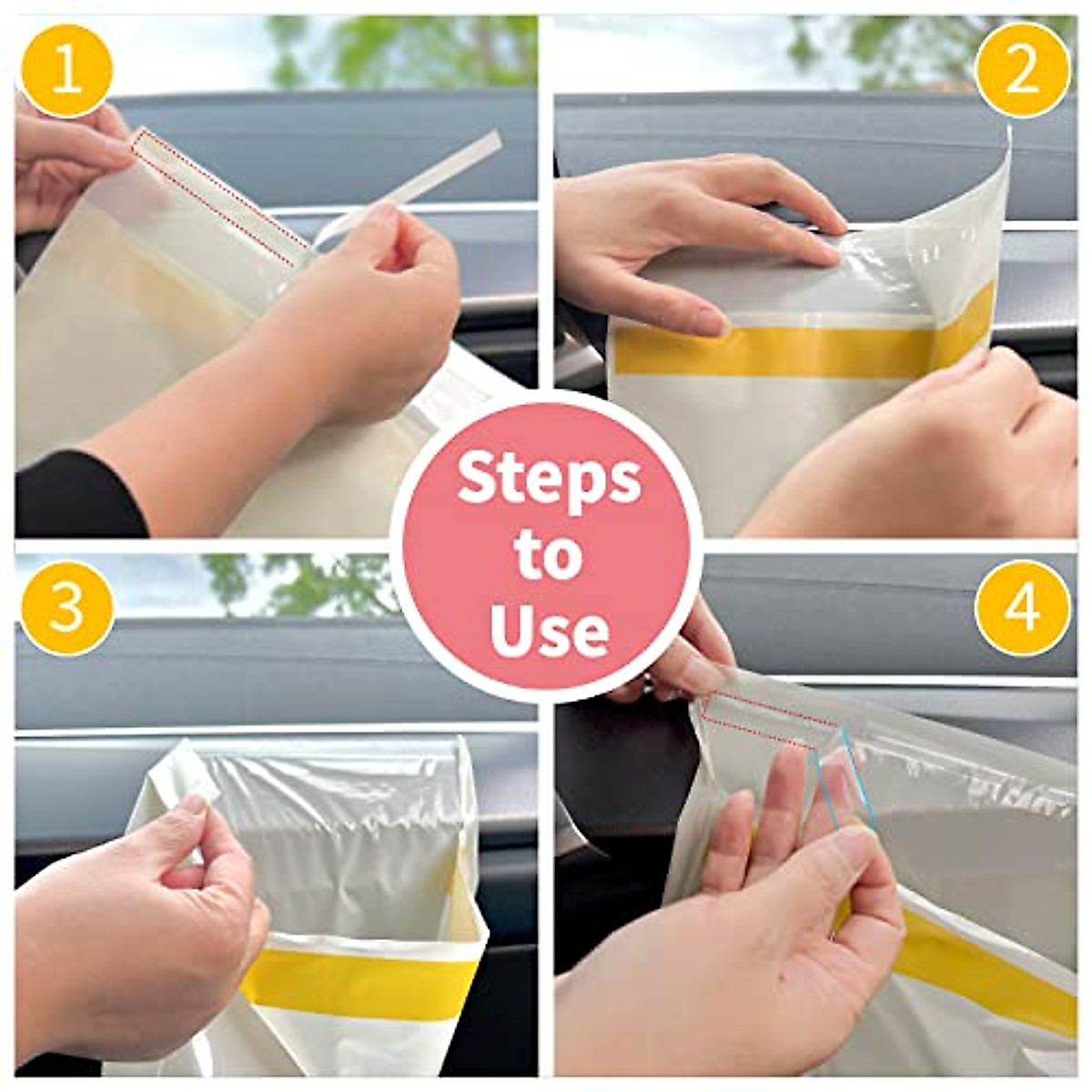 1

2

Steps to Use

3

4