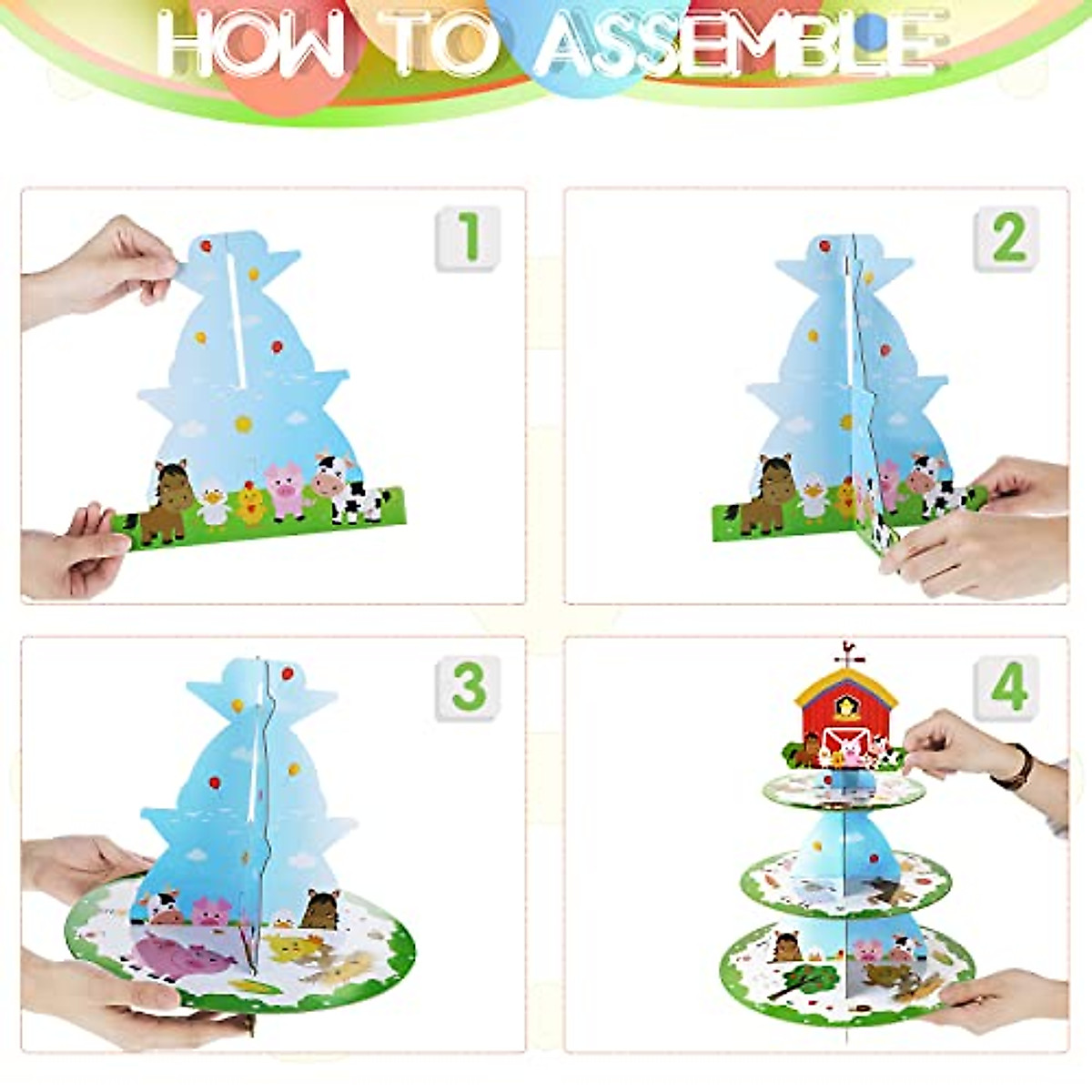 HOW TO ASSEMBLE

1

2

3

4