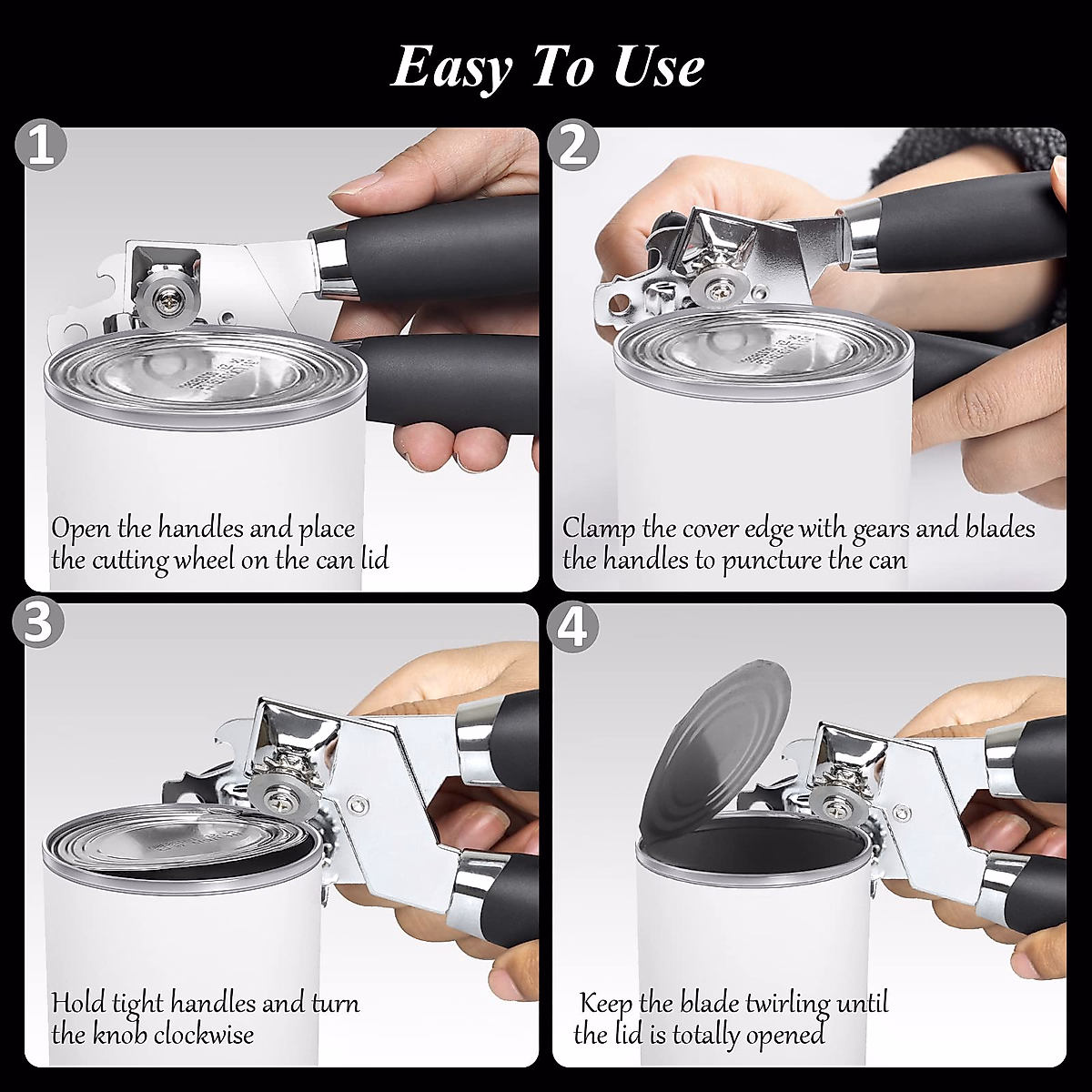 Easy To Use

1

Open the handles and place the cutting wheel on the can lid

2

Clamp the cover edge with gears and blades the handles to puncture the can

3

Hold tight handles and turn the knob clockwise

4

Keep the blade twirling until the lid is totally opened