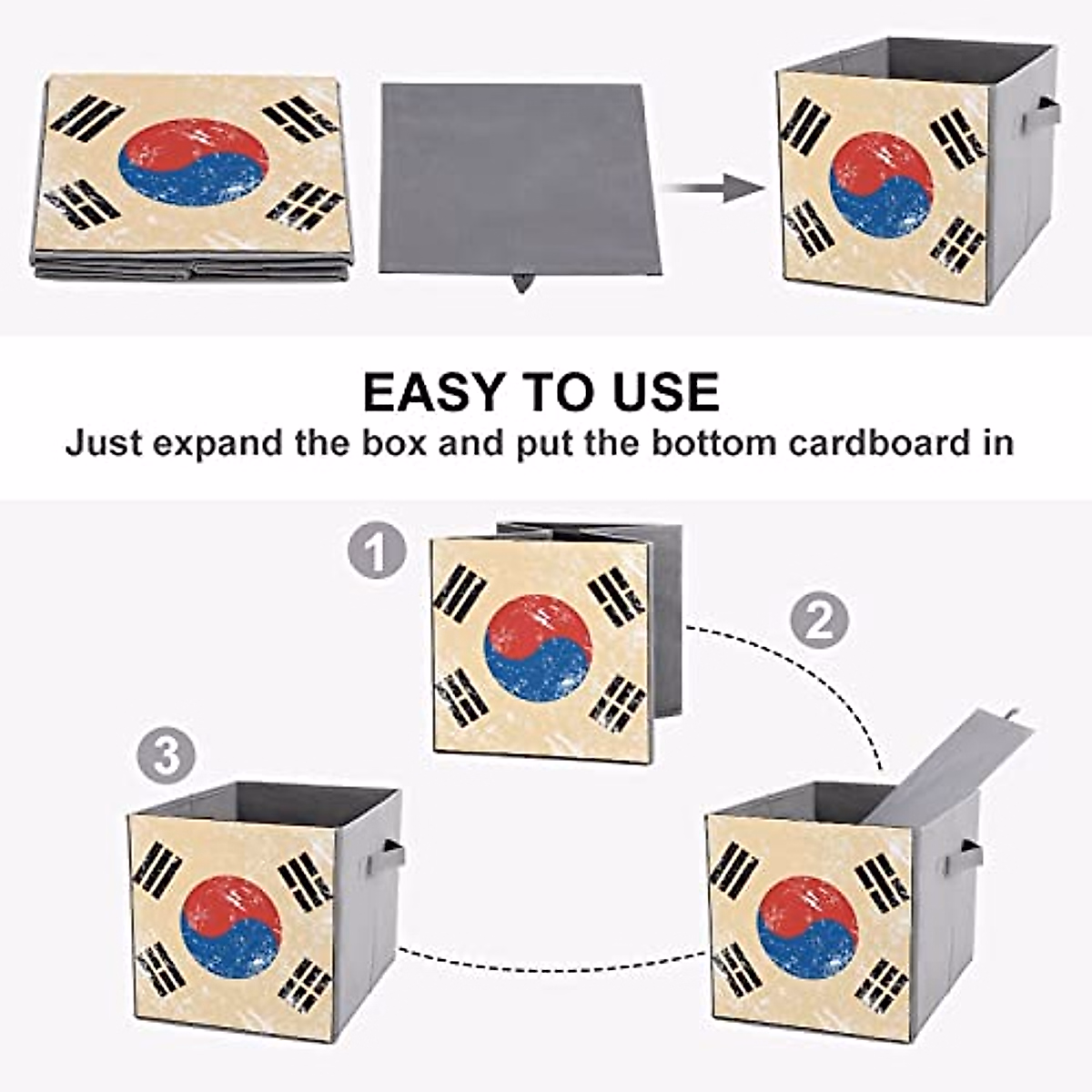 EASY TO USE
Just expand the box and put the bottom cardboard in

1

2

3