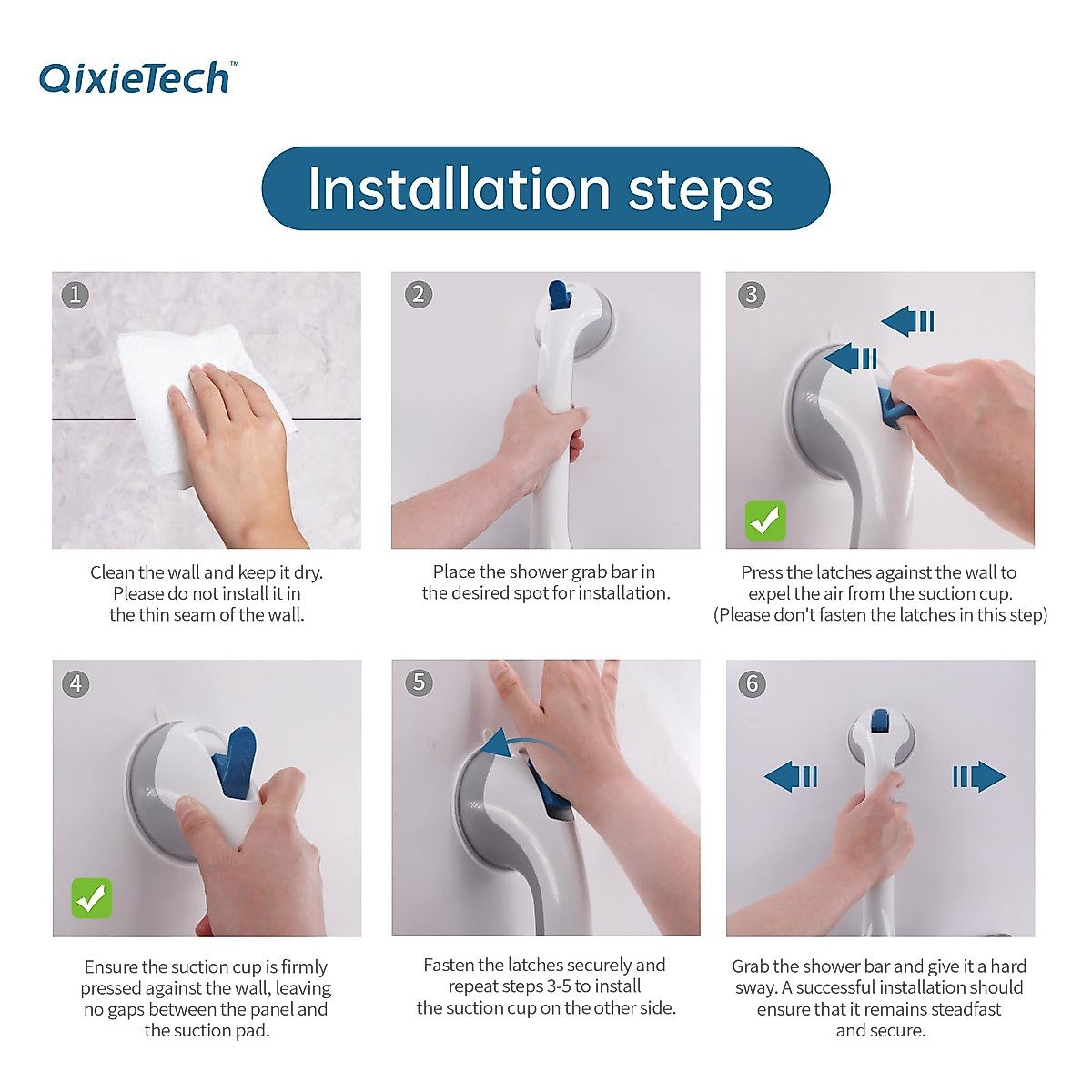 QixieTech™

Installation steps

1

Clean the wall and keep it dry. Please do not install it in the thin seam of the wall.

2

Place the shower grab bar in the desired spot for installation.

3

Press the latches against the wall to expel the air from the suction cup. (Please don't fasten the latches in this step)

4

Ensure the suction cup is firmly pressed against the wall, leaving no gaps between the panel and the suction pad.

5

Fasten the latches securely and repeat steps 3-5 to install the suction cup on the other side.

6

Grab the shower bar and give it a hard sway. A successful installation should ensure that it remains steadfast and secure.