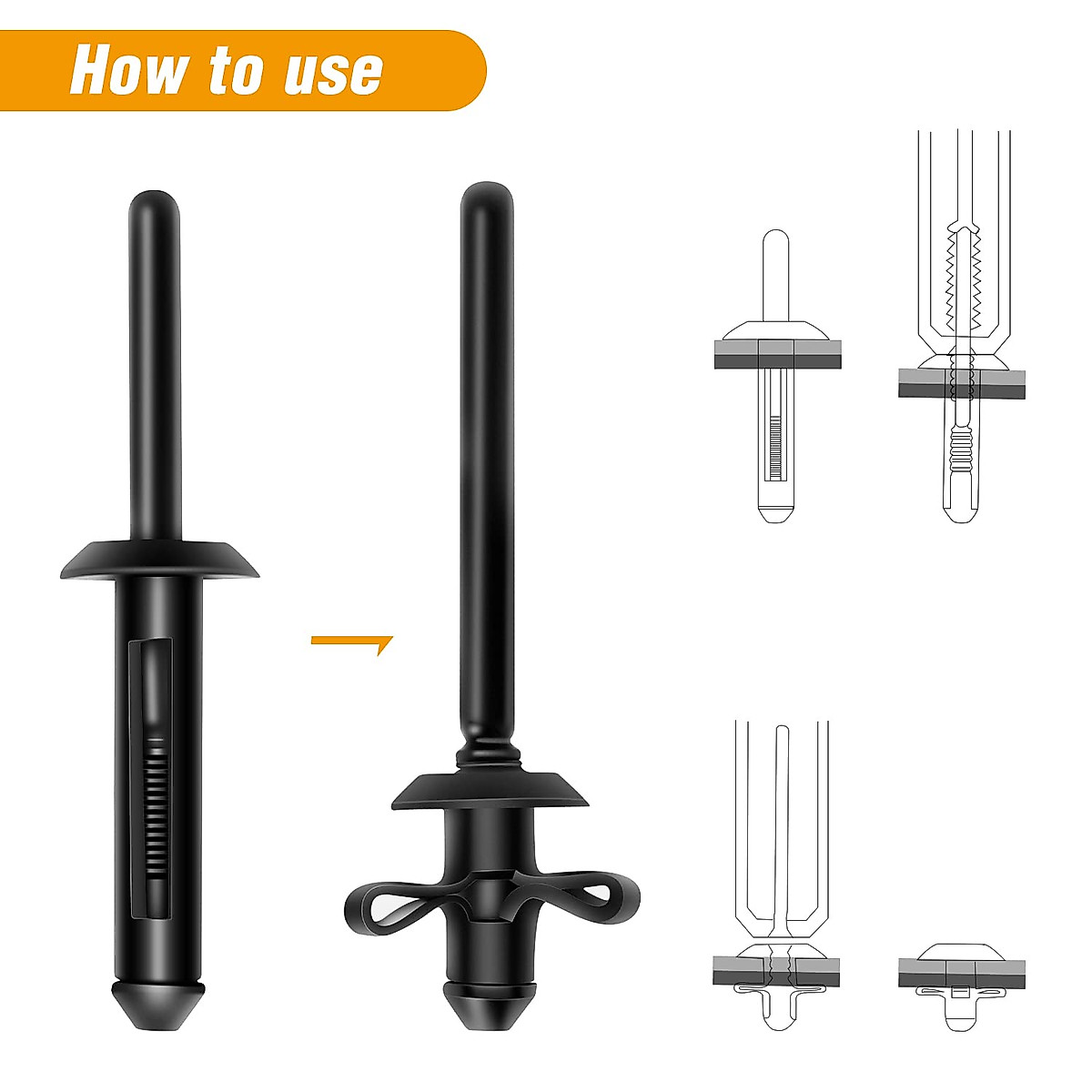 How to use