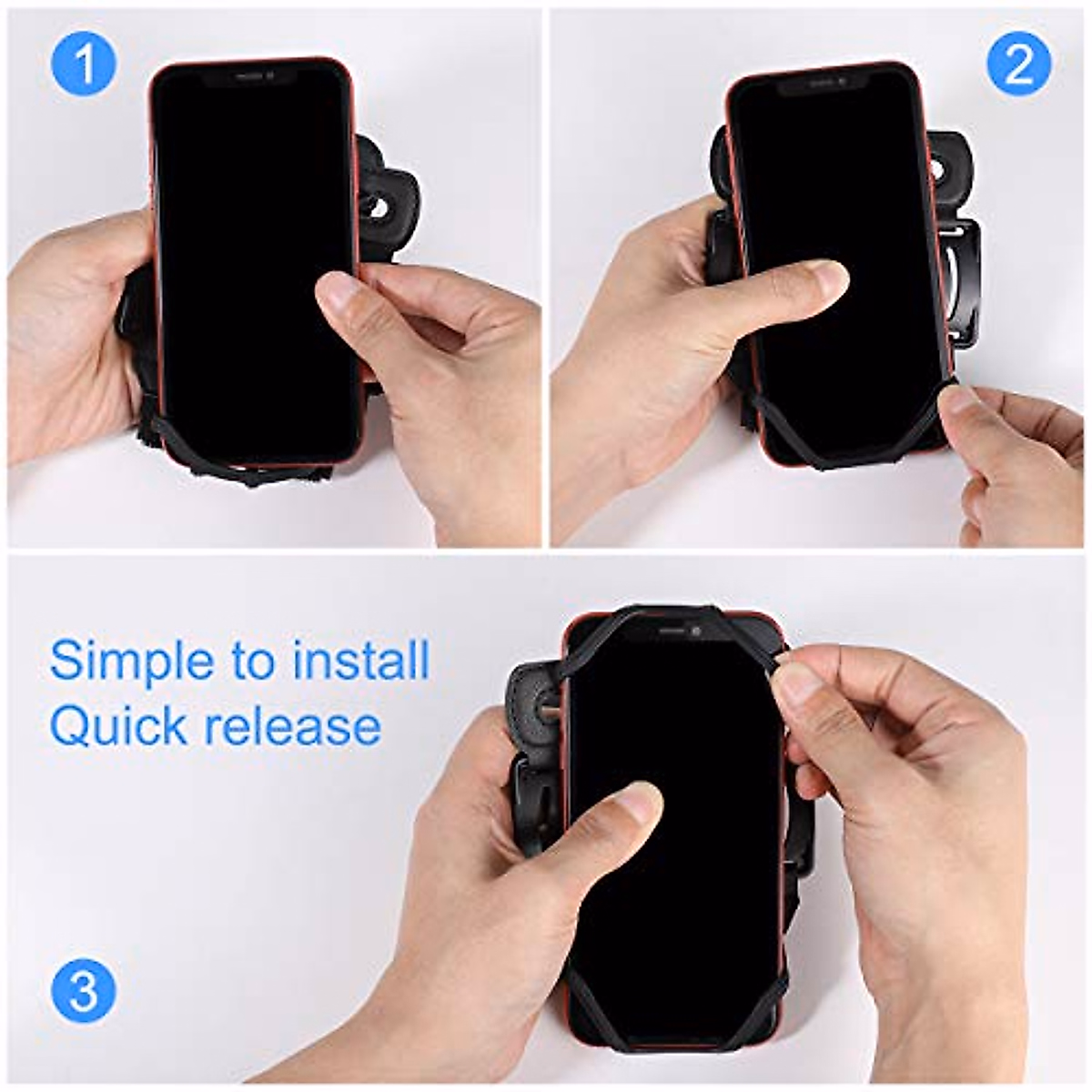 1

2

Simple to install
Quick release

3