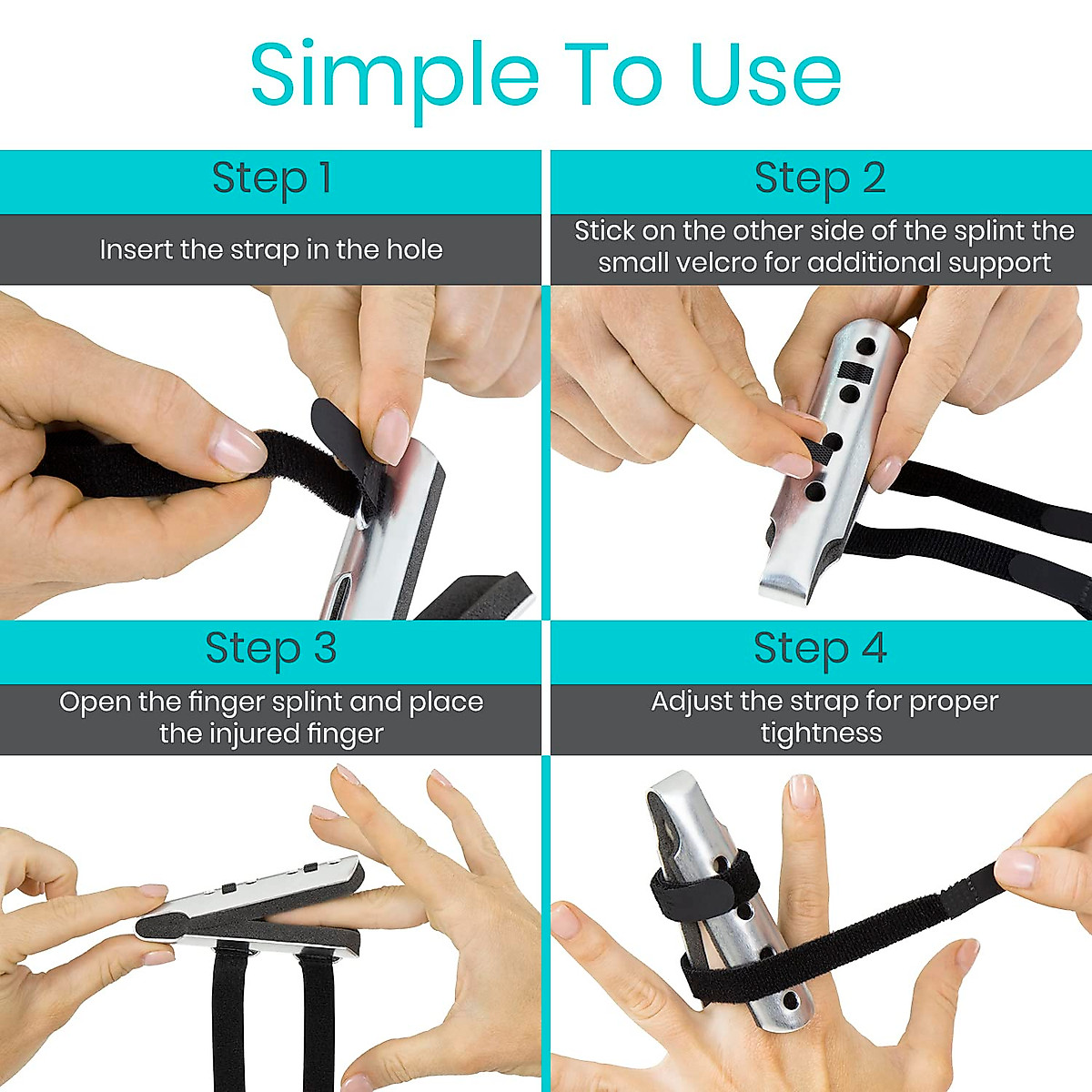 Simple To Use

Step 1

Insert the strap in the hole

Step 2

Stick on the other side of the splint the small velcro for additional support

Step 3

Open the finger splint and place the injured finger

Step 4

Adjust the strap for proper tightness