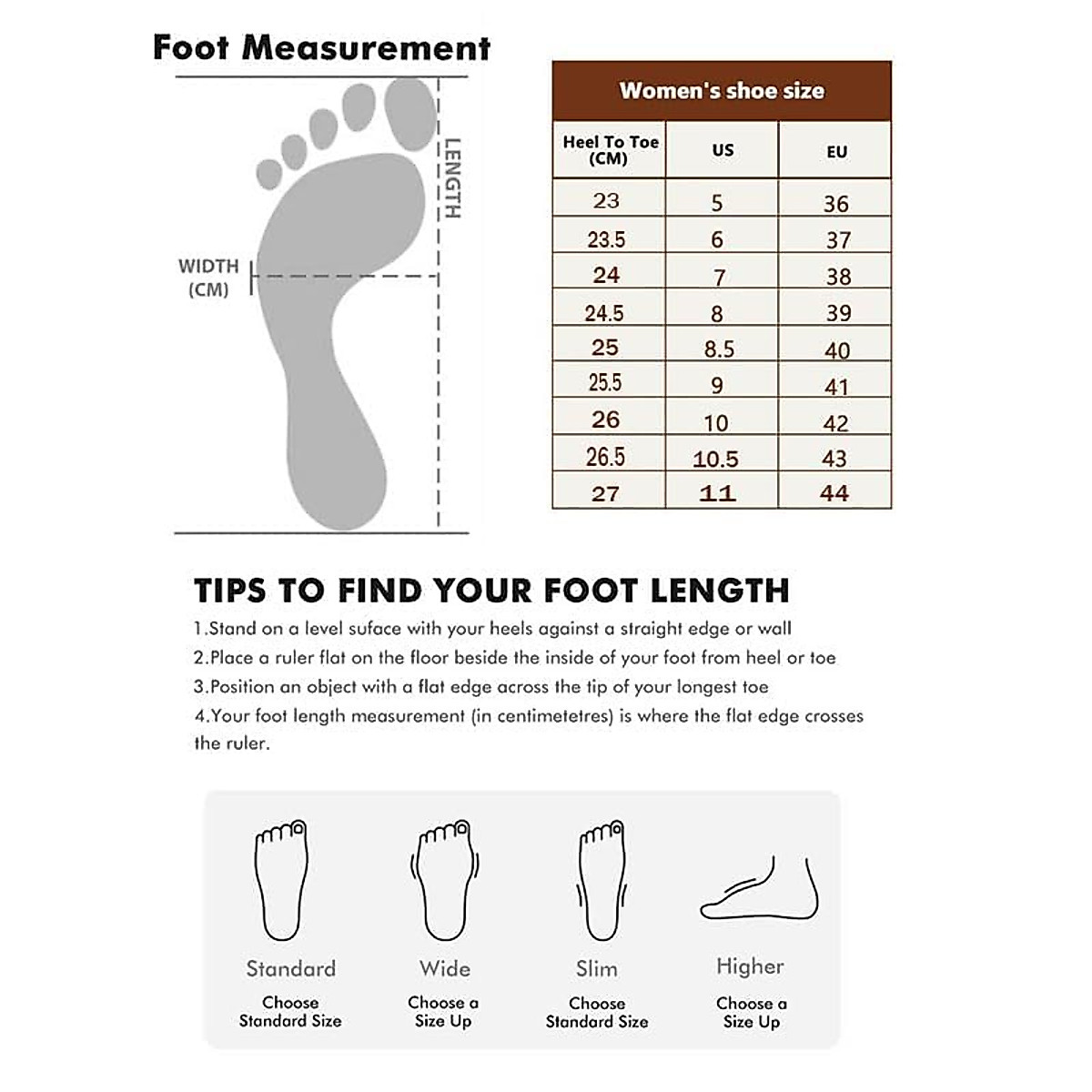 Foot Measurement

LENGTH

WIDTH (CM)

Women's shoe size

| Heel To Toe (CM) | US | EU |
|---|---|---|
| 23 | 5 | 36 |
| 23.5 | 6 | 37 |
| 24 | 7 | 38 |
| 24.5 | 8 | 39 |
| 25 | 8.5 | 40 |
| 25.5 | 9 | 41 |
| 26 | 10 | 42 |
| 26.5 | 10.5 | 43 |
| 27 | 11 | 44 |

TIPS TO FIND YOUR FOOT LENGTH

1.Stand on a level suface with your heels against a straight edge or wall
2.Place a ruler flat on the floor beside the inside of your foot from heel or toe
3.Position an object with a flat edge across the tip of your longest toe
4.Your foot length measurement (in centimetetres) is where the flat edge crosses the ruler.

Standard
Choose Standard Size

Wide
Choose a Size Up

Slim
Choose Standard Size

Higher
Choose a Size Up