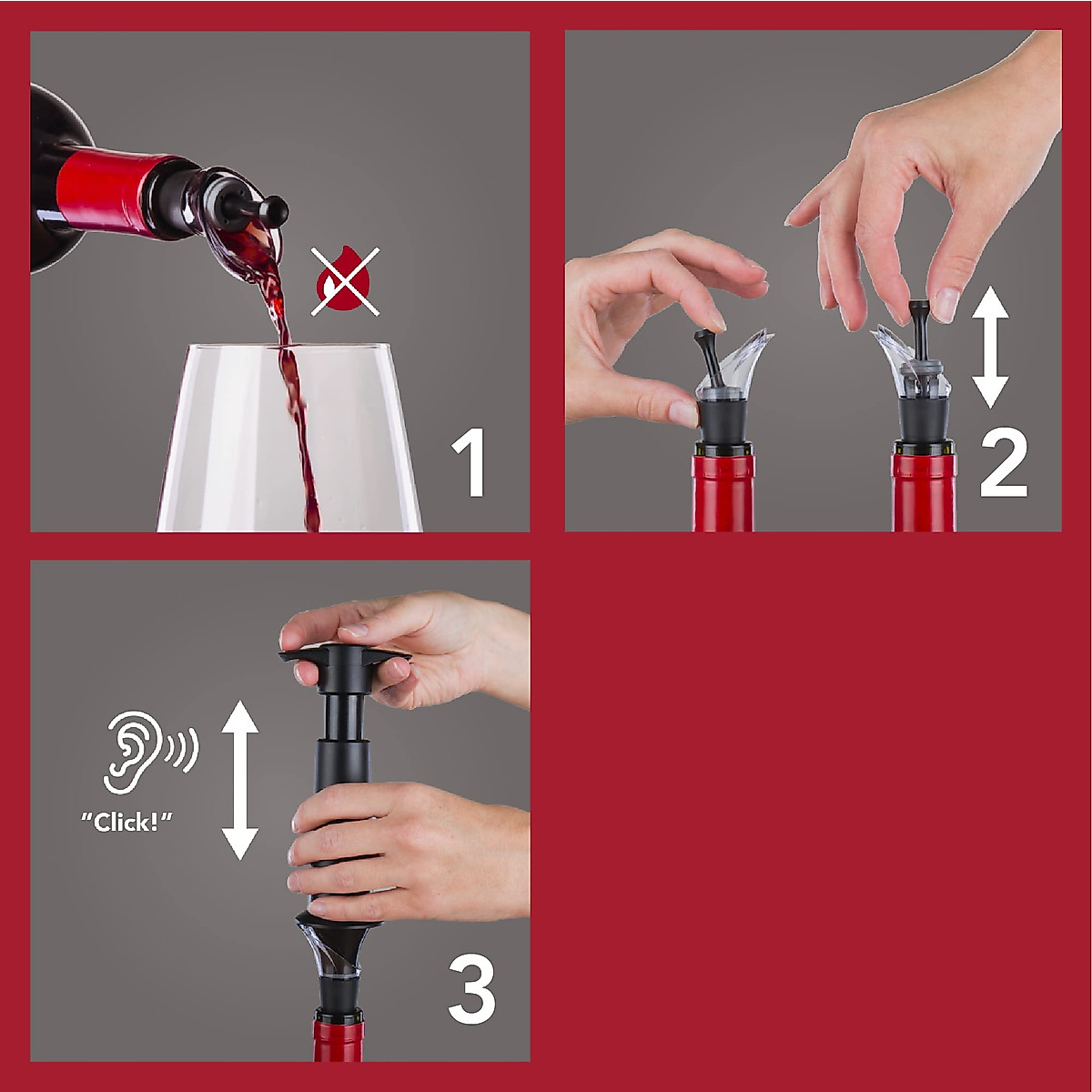 1

2

"Click!"

3