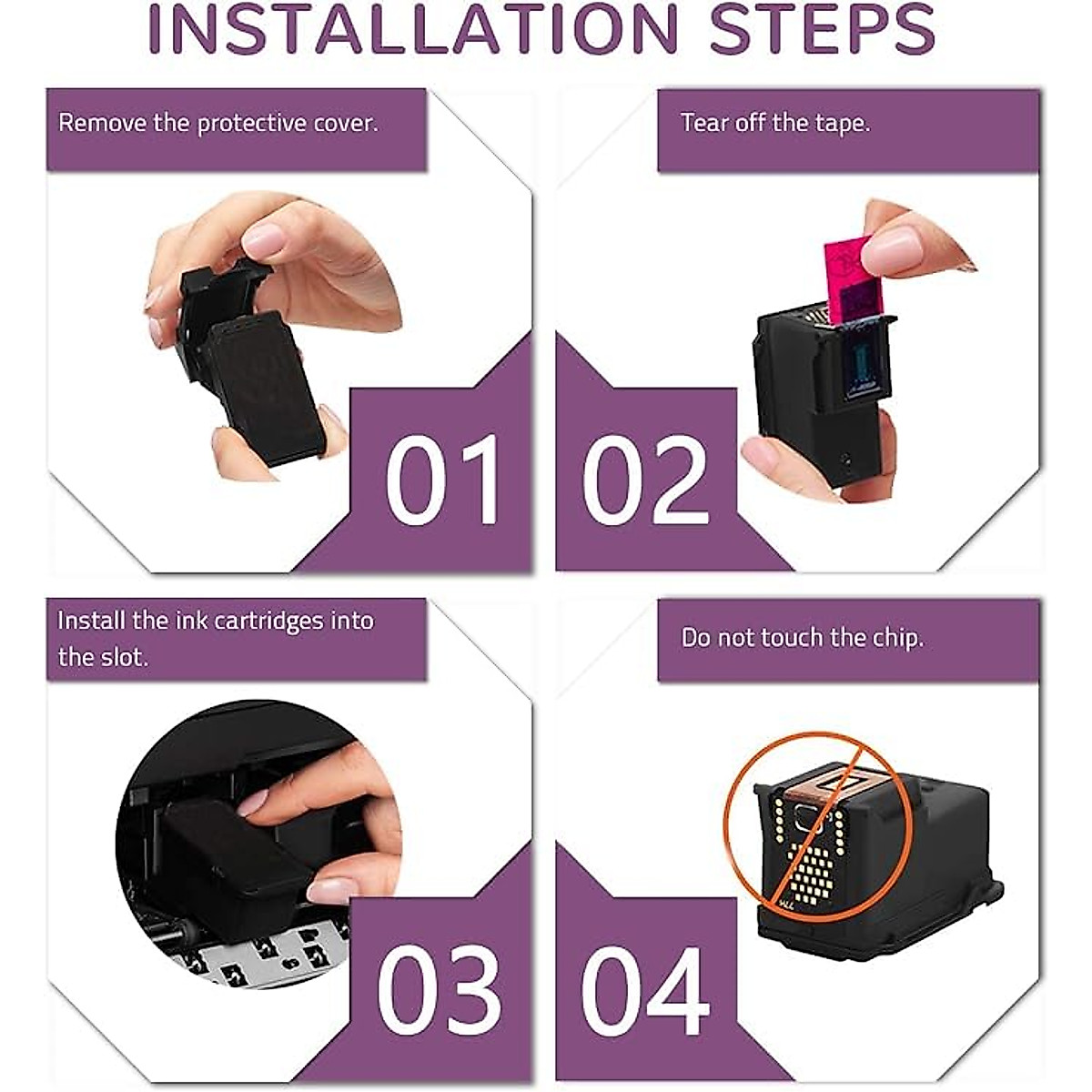 INSTALLATION STEPS

Remove the protective cover.

01

Tear off the tape.

02

Install the ink cartridges into the slot.

03

Do not touch the chip.

04