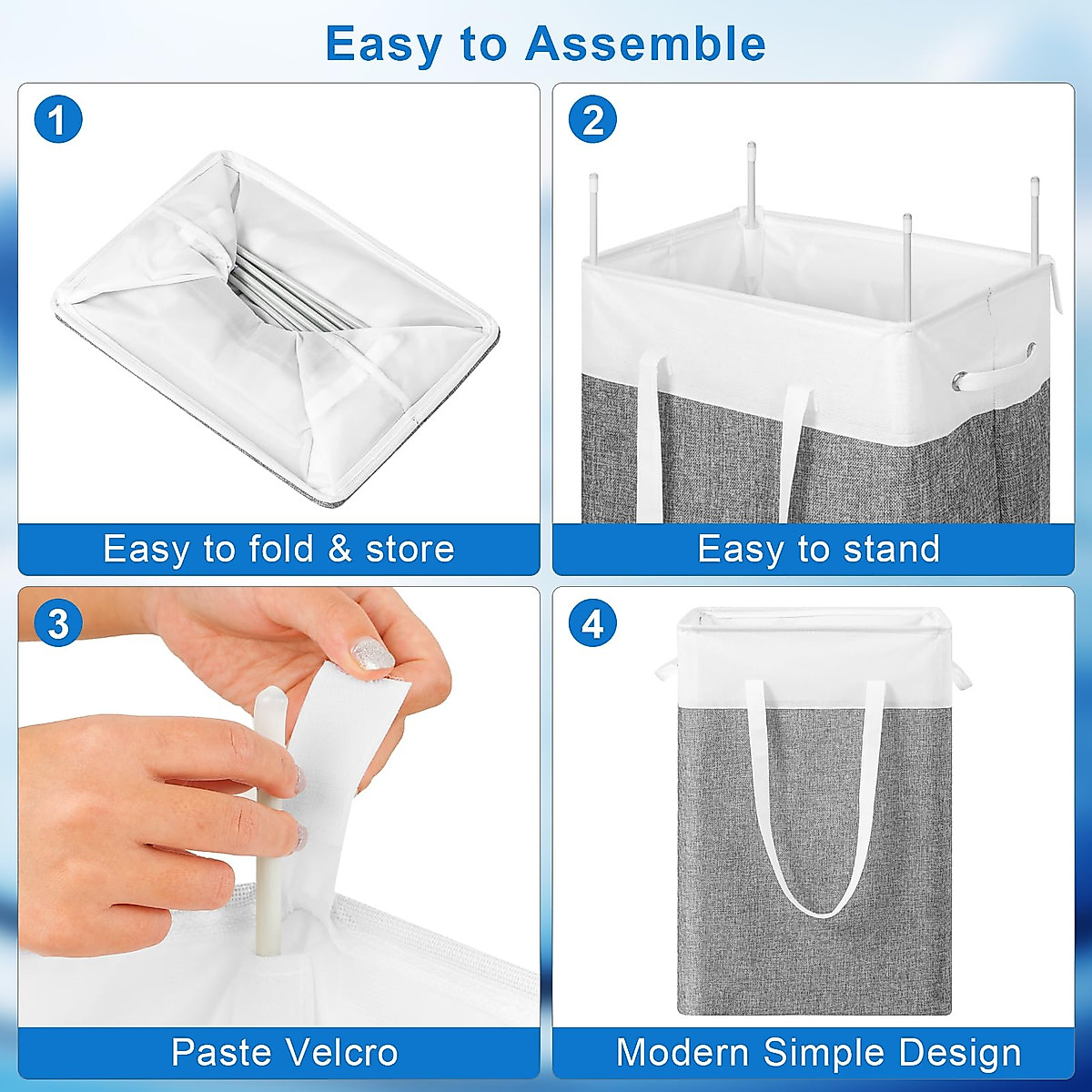 Easy to Assemble

1

Easy to fold & store

2

Easy to stand

3

Paste Velcro

4

Modern Simple Design